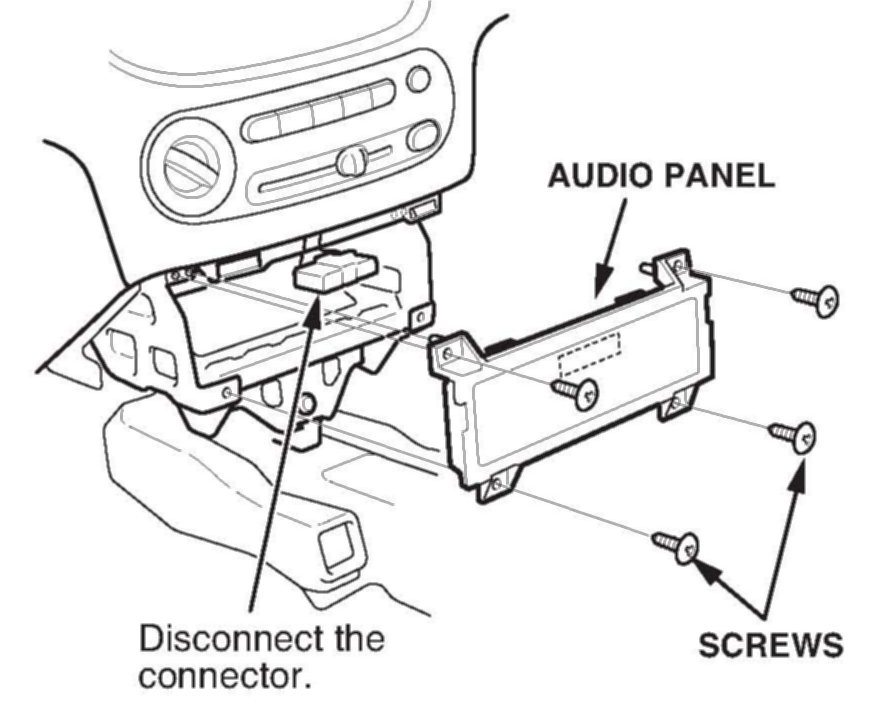 AUDIO PANEL

Disconnect the connector.

SCREWS