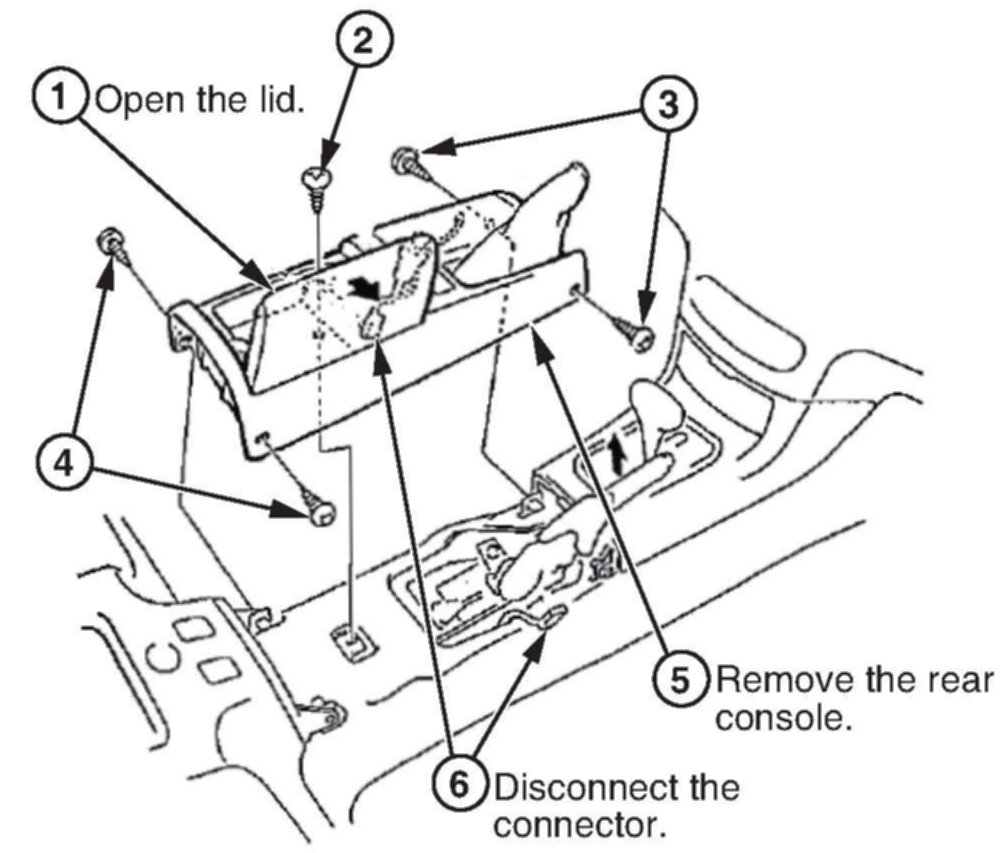 2

1 Open the lid.

3

4

5 Remove the rear console.

6 Disconnect the connector.