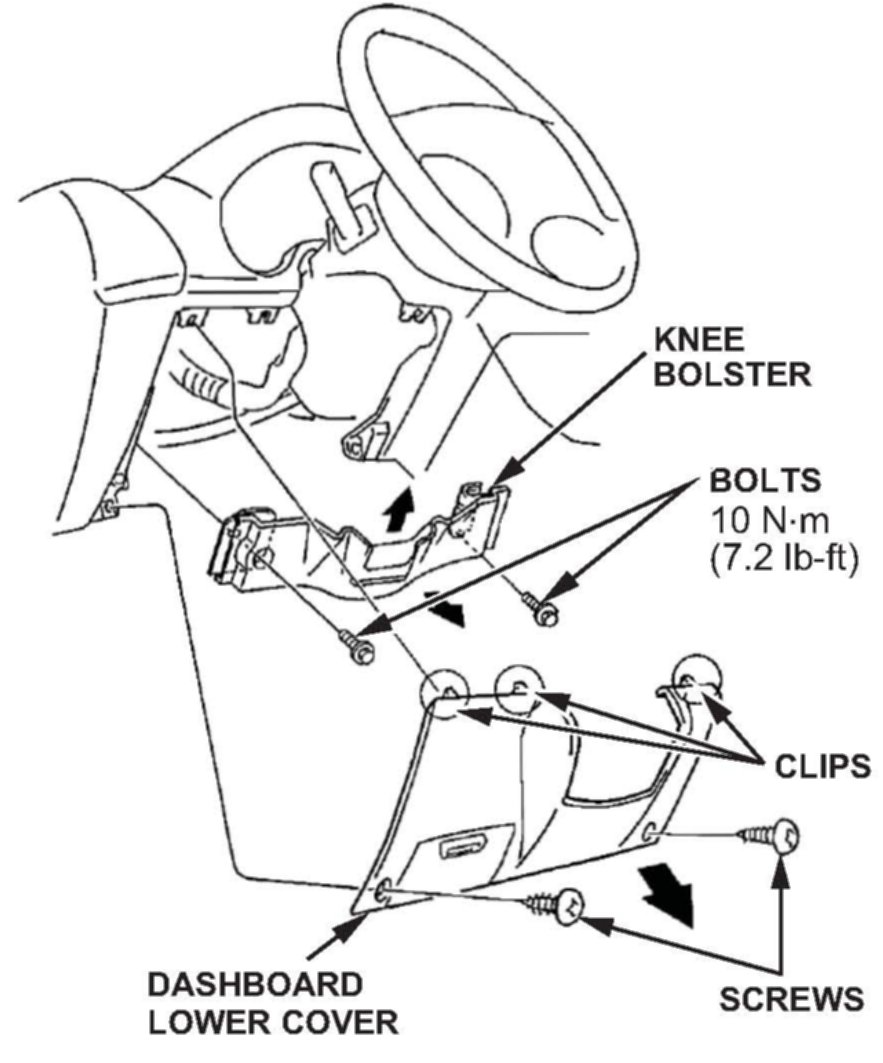 KNEE BOLSTER

BOLTS
10 N·m
(7.2 lb-ft)

CLIPS

DASHBOARD LOWER COVER

SCREWS