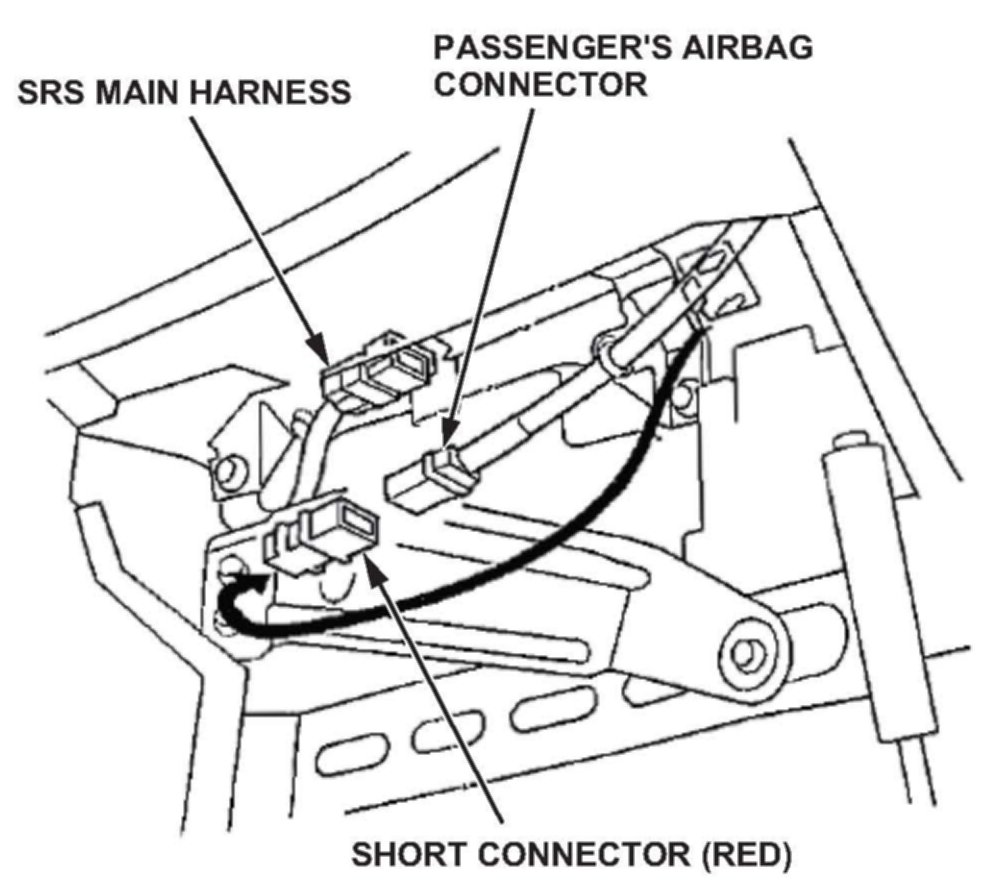 SRS MAIN HARNESS

PASSENGER'S AIRBAG CONNECTOR

SHORT CONNECTOR (RED)