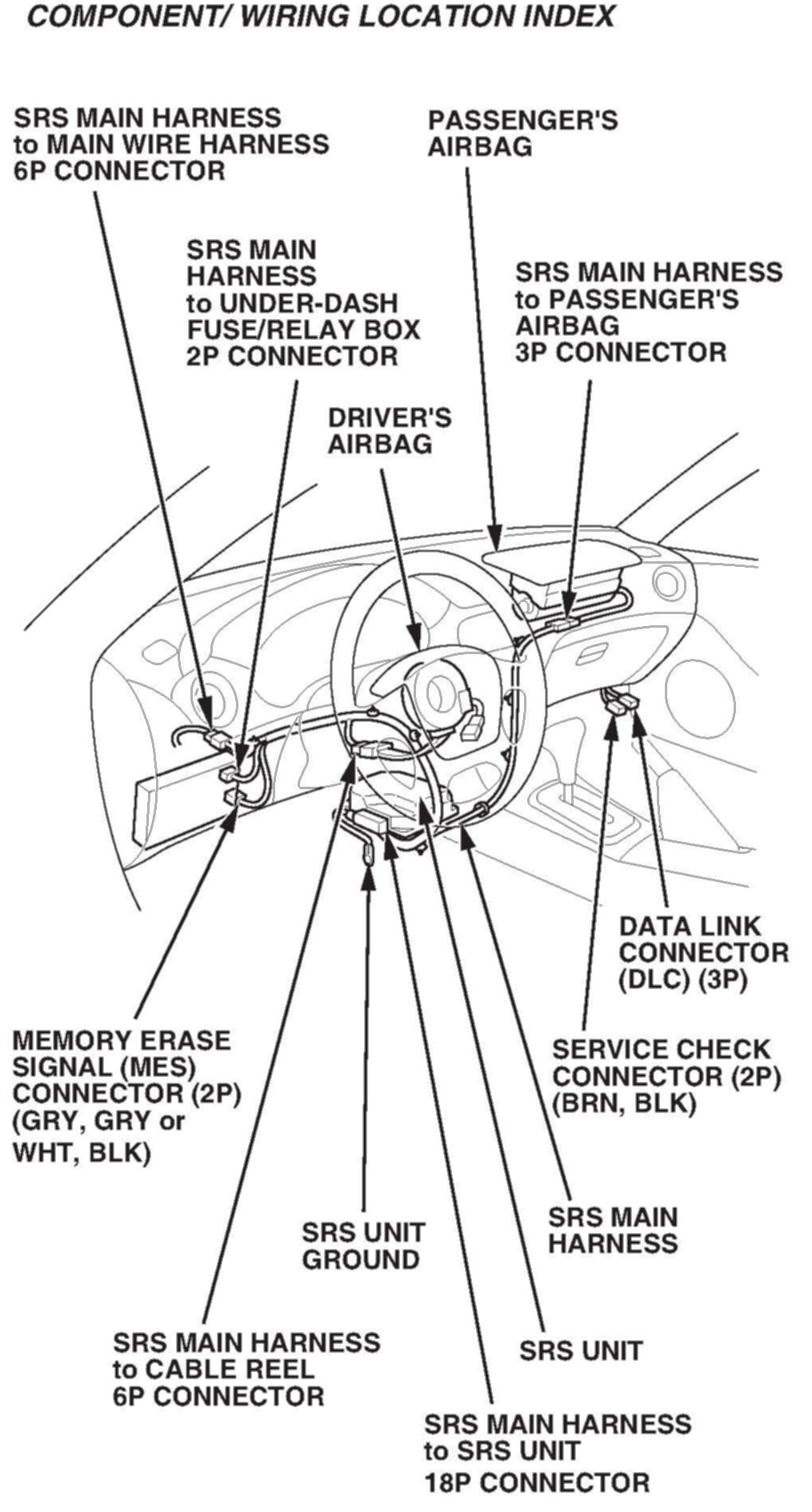 COMPONENT/ WIRING LOCATION INDEX

SRS MAIN HARNESS to MAIN WIRE HARNESS 6P CONNECTOR

PASSENGER'S AIRBAG

SRS MAIN HARNESS to UNDER-DASH FUSE/RELAY BOX 2P CONNECTOR

SRS MAIN HARNESS to PASSENGER'S AIRBAG 3P CONNECTOR

DRIVER'S AIRBAG

DATA LINK CONNECTOR (DLC) (3P)

MEMORY ERASE SIGNAL (MES) CONNECTOR (2P) (GRY, GRY or WHT, BLK)

SERVICE CHECK CONNECTOR (2P) (BRN, BLK)

SRS UNIT GROUND

SRS MAIN HARNESS

SRS MAIN HARNESS to CABLE REEL 6P CONNECTOR

SRS UNIT

SRS MAIN HARNESS to SRS UNIT 18P CONNECTOR