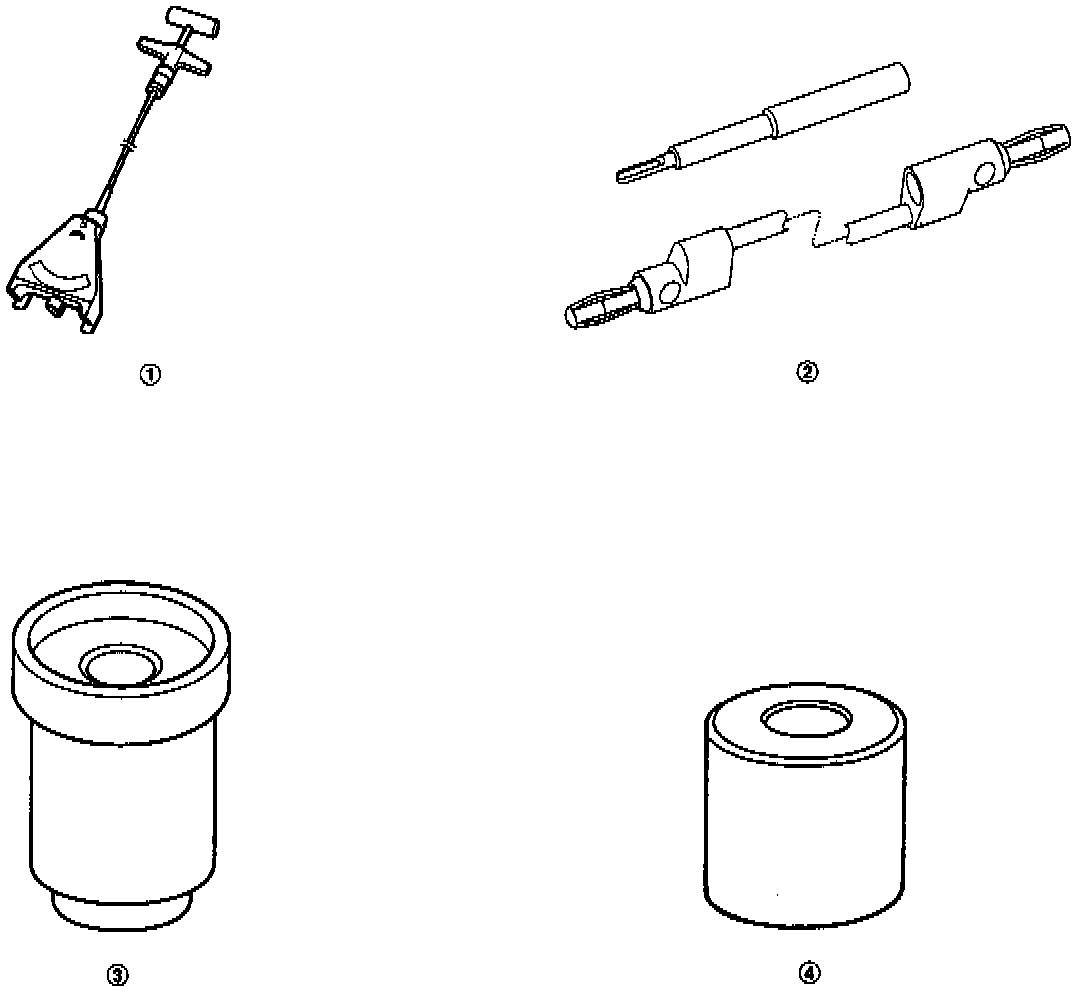 ①

②

③

④