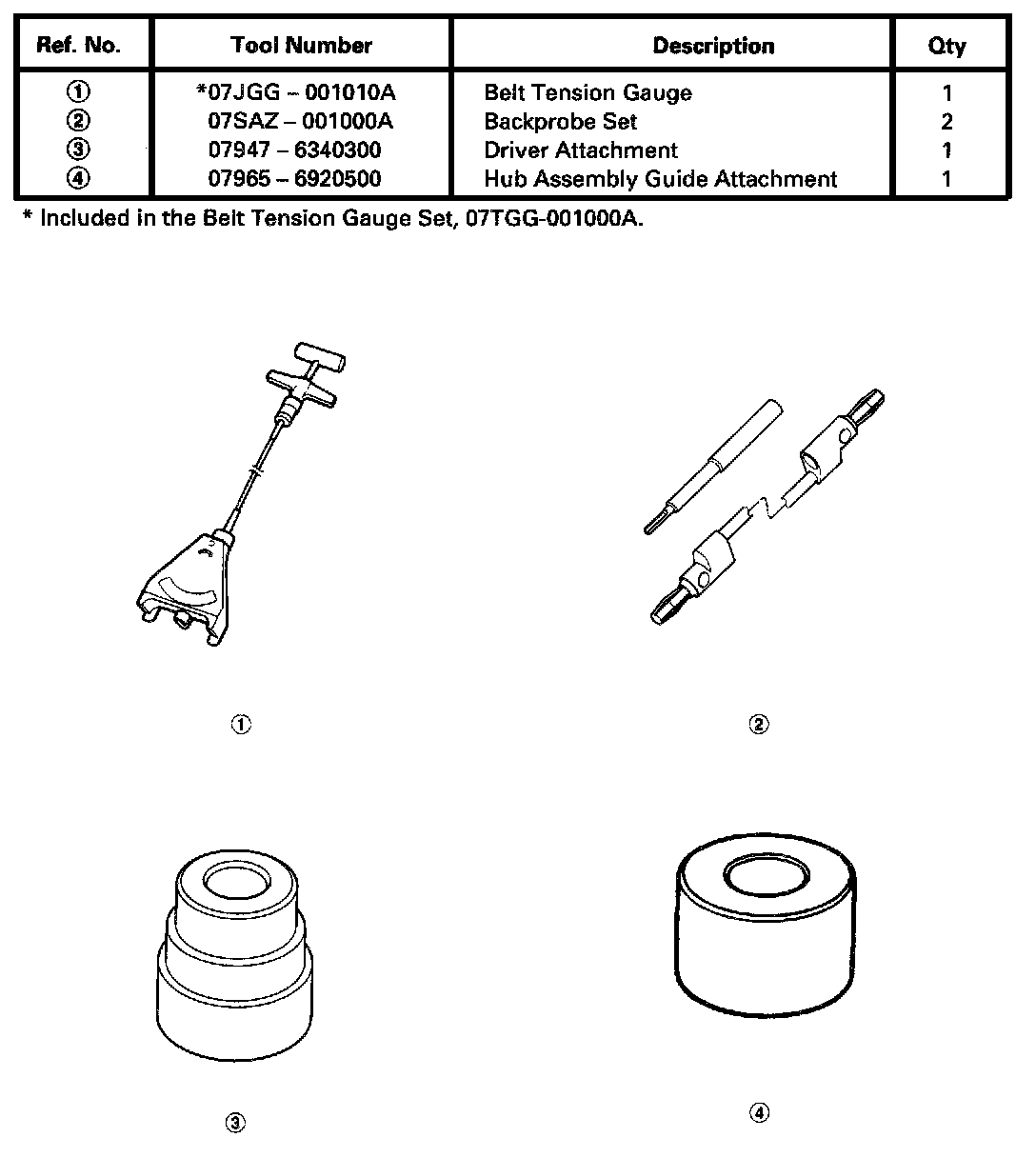 | Ref. No. | Tool Number | Description | Qty |
|---|---|---|---|
| ① | *07JGG – 001010A | Belt Tension Gauge | 1 |
| ② | 07SAZ – 001000A | Backprobe Set | 2 |
| ③ | 07947 – 6340300 | Driver Attachment | 1 |
| ④ | 07965 – 6920500 | Hub Assembly Guide Attachment | 1 |

* Included in the Belt Tension Gauge Set, 07TGG-001000A.

①

②

③

④