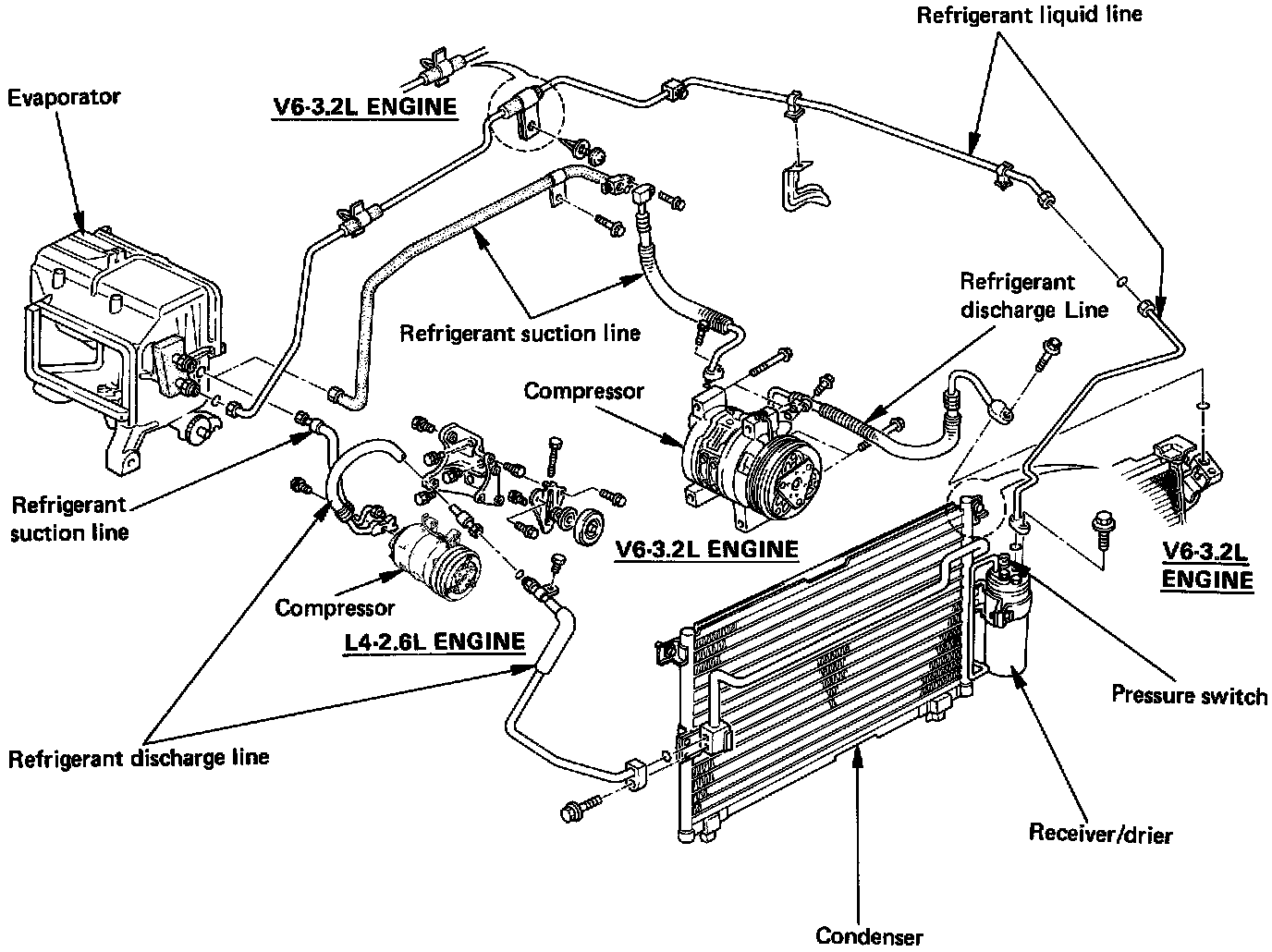 Refrigerant liquid line

Evaporator

V6-3.2L ENGINE

Refrigerant suction line

Refrigerant discharge Line

Compressor

Refrigerant suction line

V6-3.2L ENGINE

V6-3.2L ENGINE

Compressor

L4-2.6L ENGINE

Pressure switch

Refrigerant discharge line

Receiver/drier

Condenser