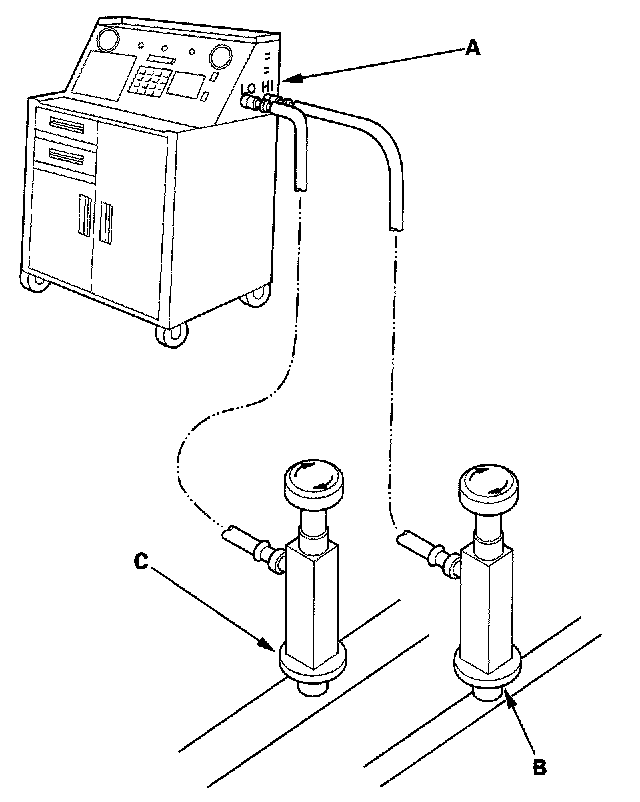 A
LO HI
C
B