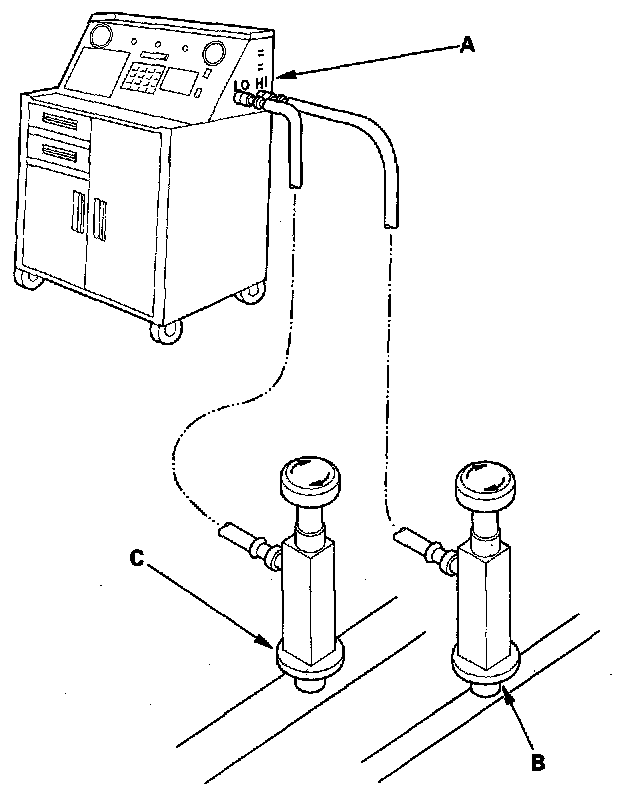 A
LO HI
C
B