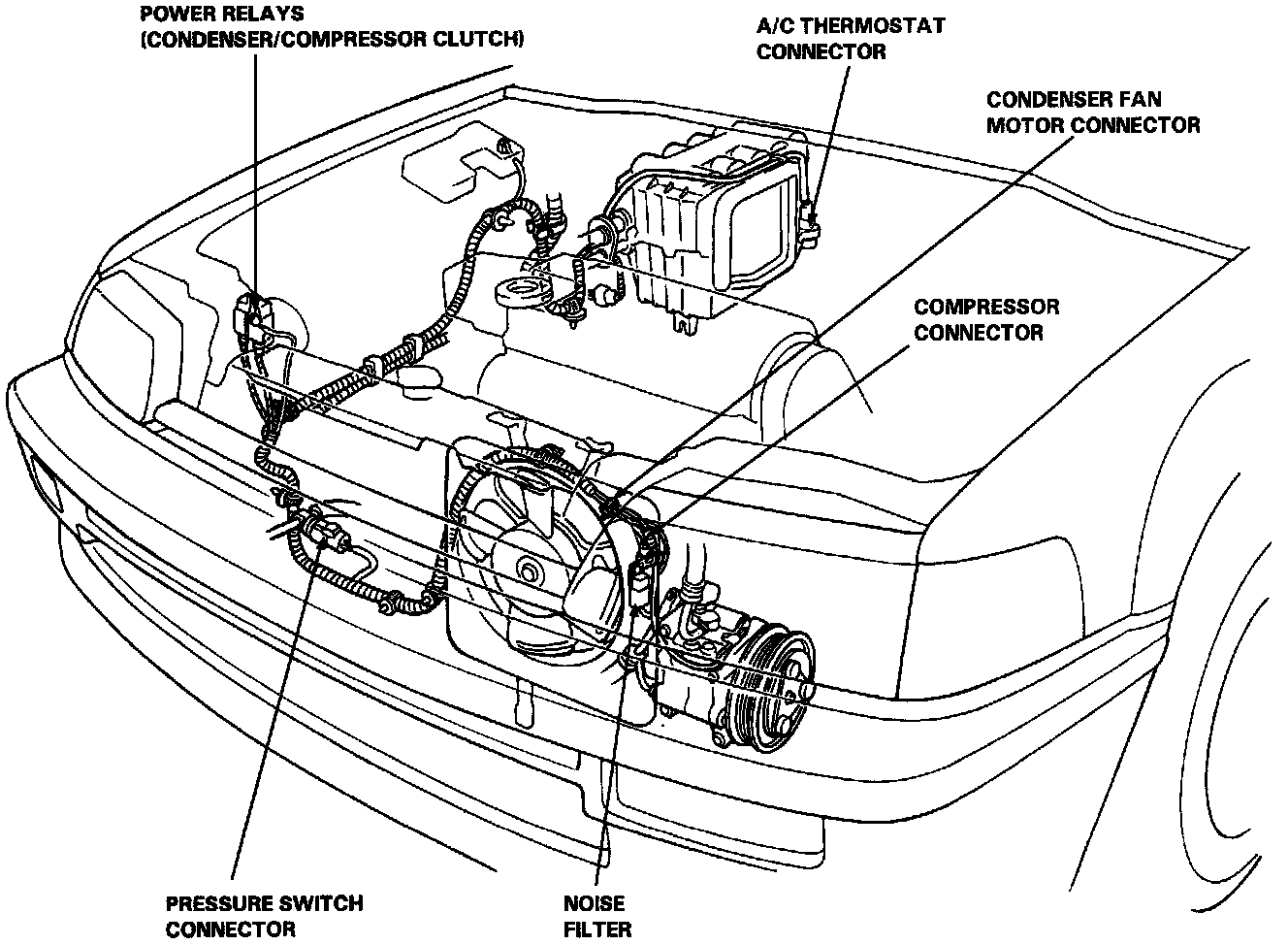 POWER RELAYS
(CONDENSER/COMPRESSOR CLUTCH)

A/C THERMOSTAT
CONNECTOR

CONDENSER FAN
MOTOR CONNECTOR

COMPRESSOR
CONNECTOR

PRESSURE SWITCH
CONNECTOR

NOISE
FILTER