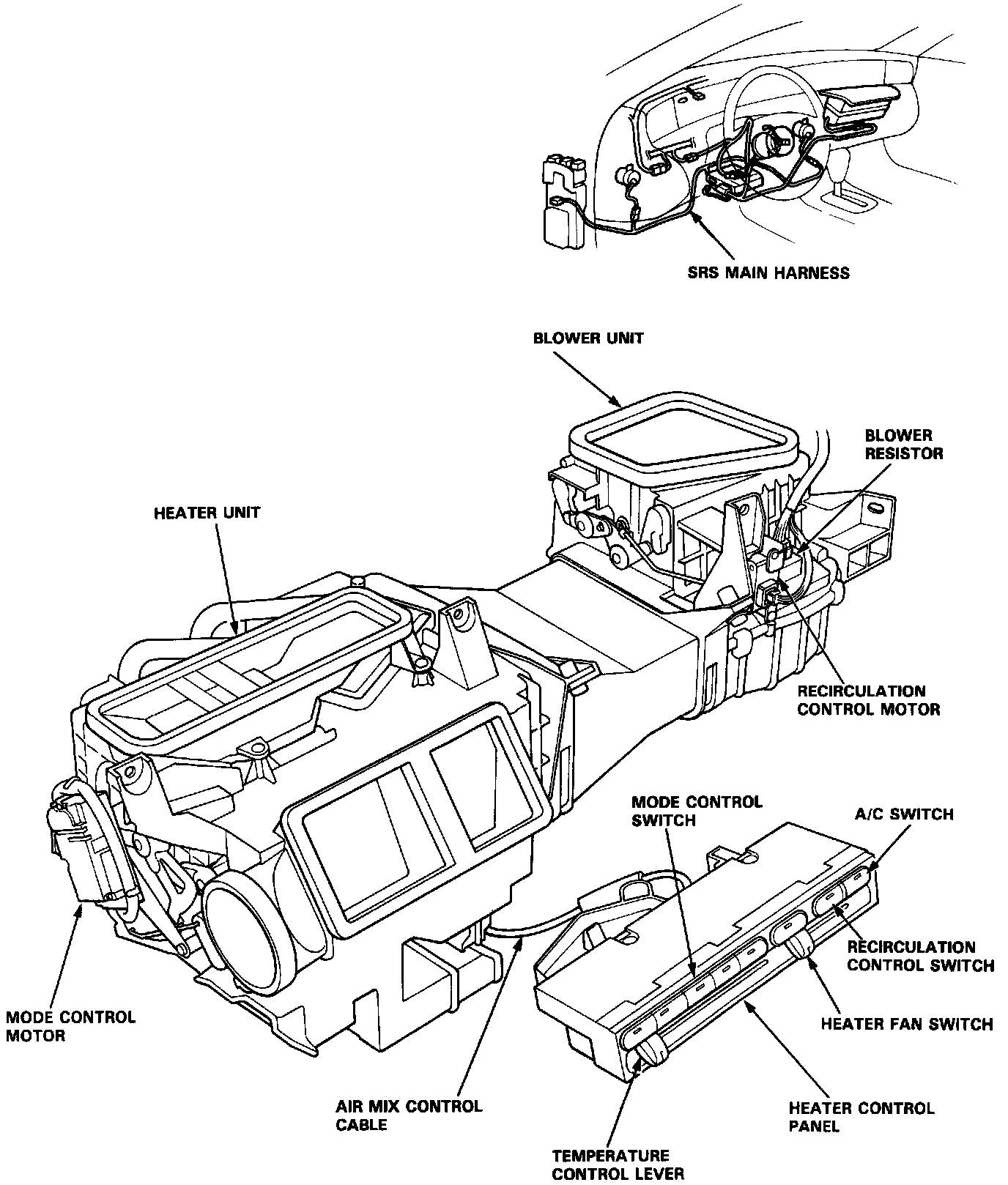 SRS MAIN HARNESS

BLOWER UNIT

BLOWER RESISTOR

HEATER UNIT

RECIRCULATION CONTROL MOTOR

MODE CONTROL SWITCH

A/C SWITCH

RECIRCULATION CONTROL SWITCH

HEATER FAN SWITCH

MODE CONTROL MOTOR

AIR MIX CONTROL CABLE

HEATER CONTROL PANEL

TEMPERATURE CONTROL LEVER