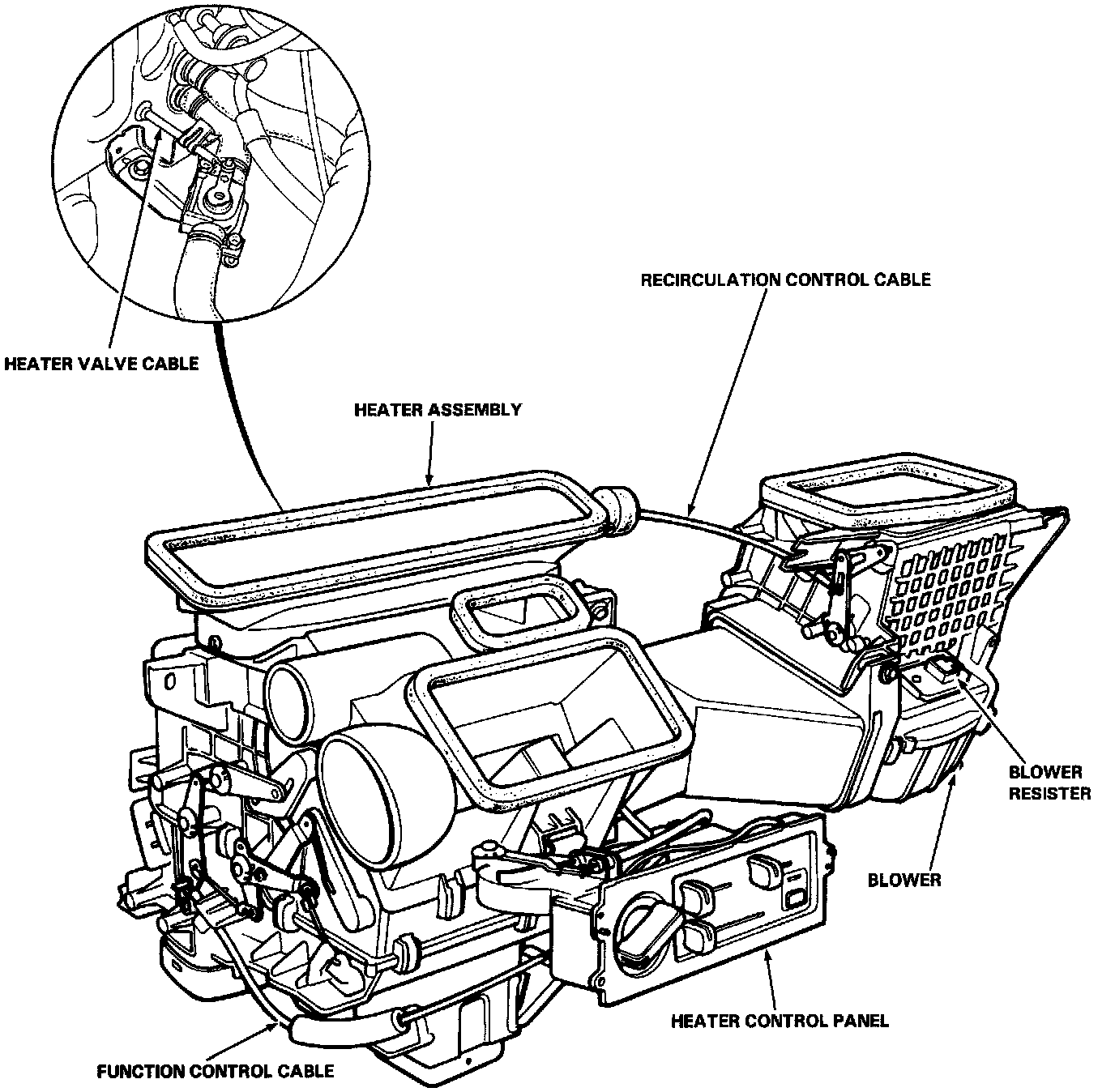 RECIRCULATION CONTROL CABLE

HEATER VALVE CABLE

HEATER ASSEMBLY

BLOWER RESISTER

BLOWER

HEATER CONTROL PANEL

FUNCTION CONTROL CABLE