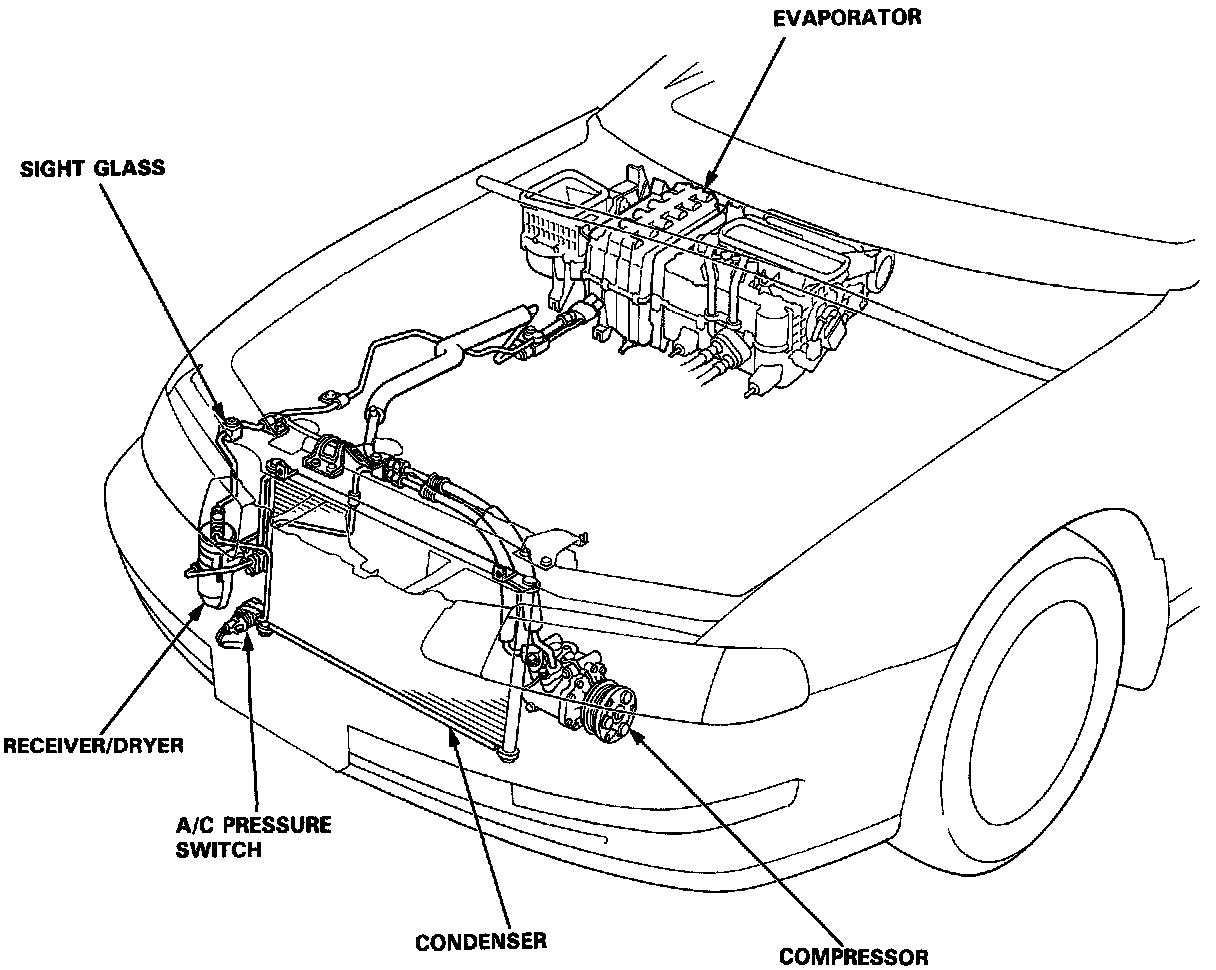 EVAPORATOR

SIGHT GLASS

RECEIVER/DRYER

A/C PRESSURE SWITCH

CONDENSER

COMPRESSOR