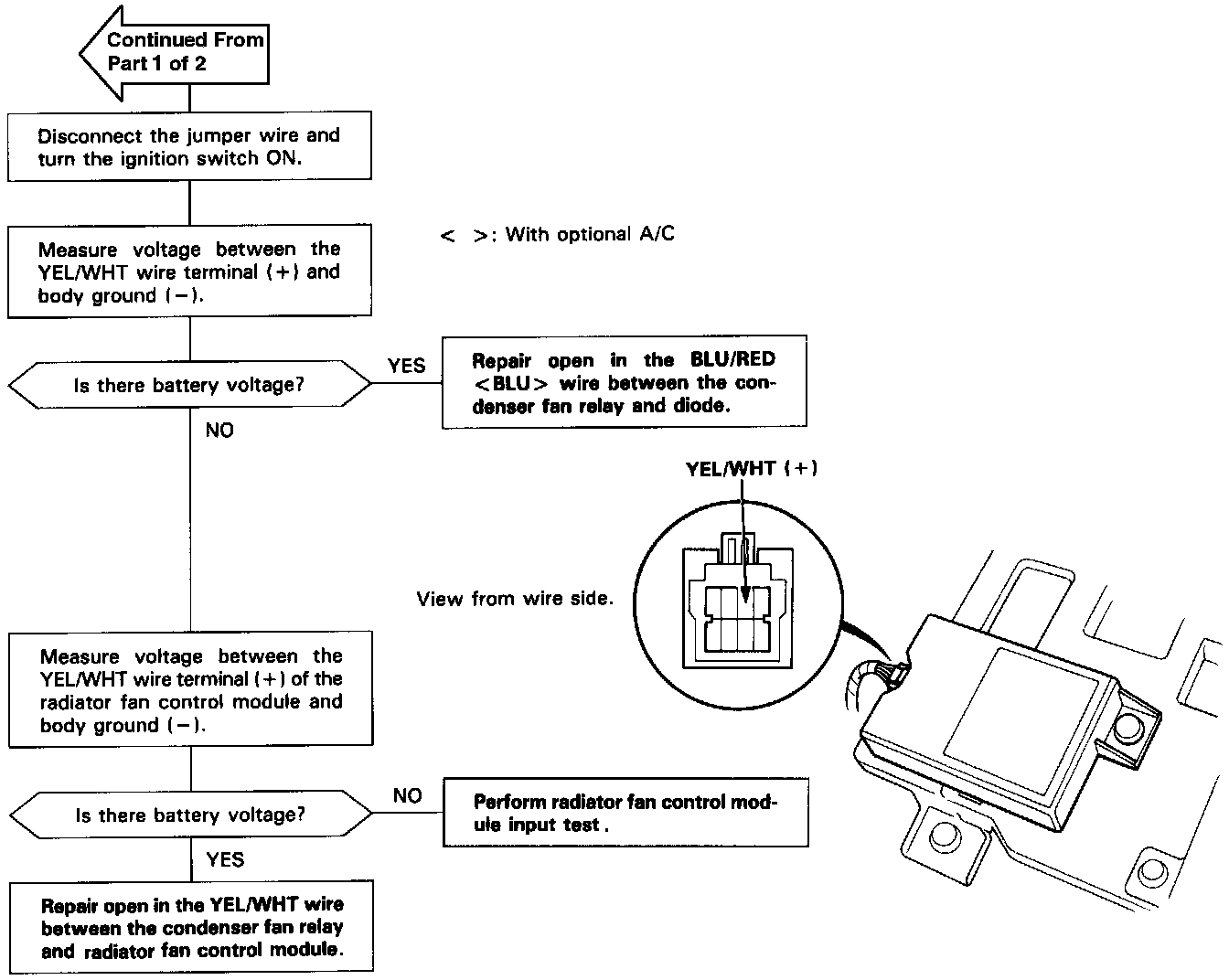 Continued From Part 1 of 2

Disconnect the jumper wire and turn the ignition switch ON.

< >: With optional A/C

Measure voltage between the YEL/WHT wire terminal (+) and body ground (−).

Is there battery voltage?

YES

Repair open in the BLU/RED <BLU> wire between the condenser fan relay and diode.

NO

YEL/WHT (+)

View from wire side.

Measure voltage between the YEL/WHT wire terminal (+) of the radiator fan control module and body ground (−).

Is there battery voltage?

NO

Perform radiator fan control module input test .

YES

Repair open in the YEL/WHT wire between the condenser fan relay and radiator fan control module.