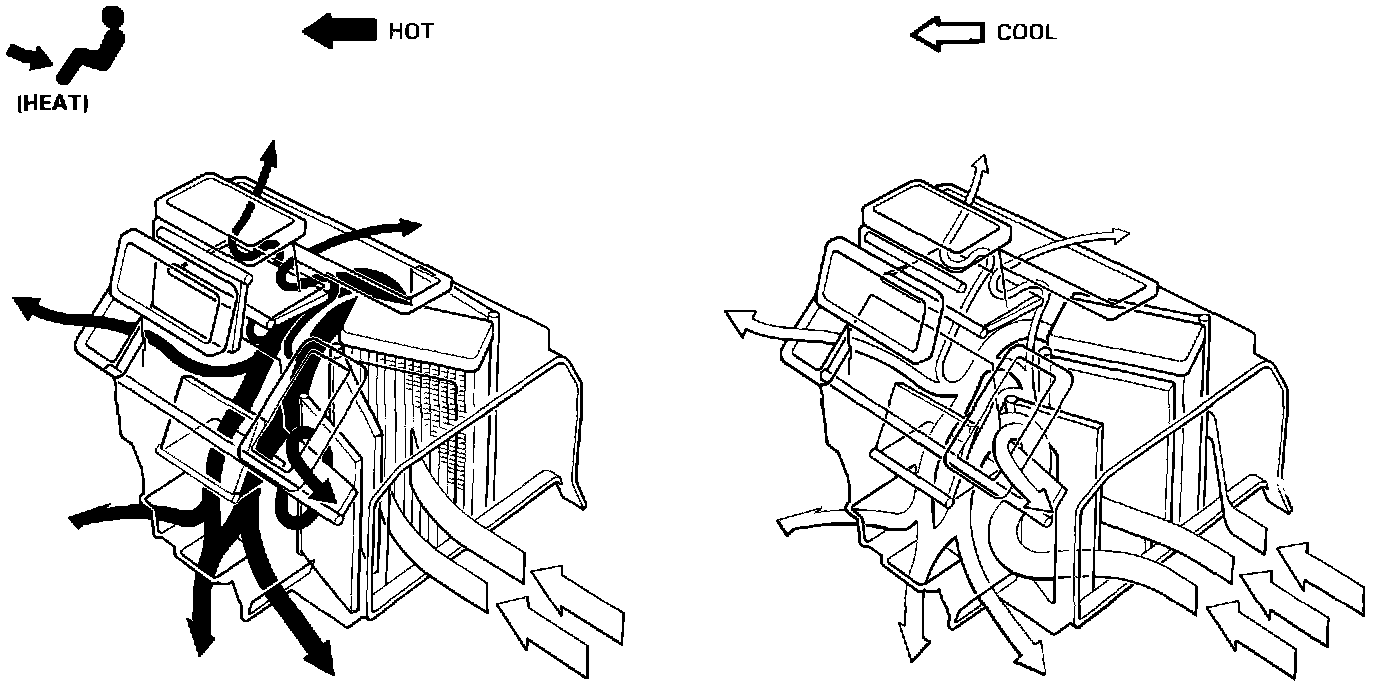 HOT

COOL

(HEAT)