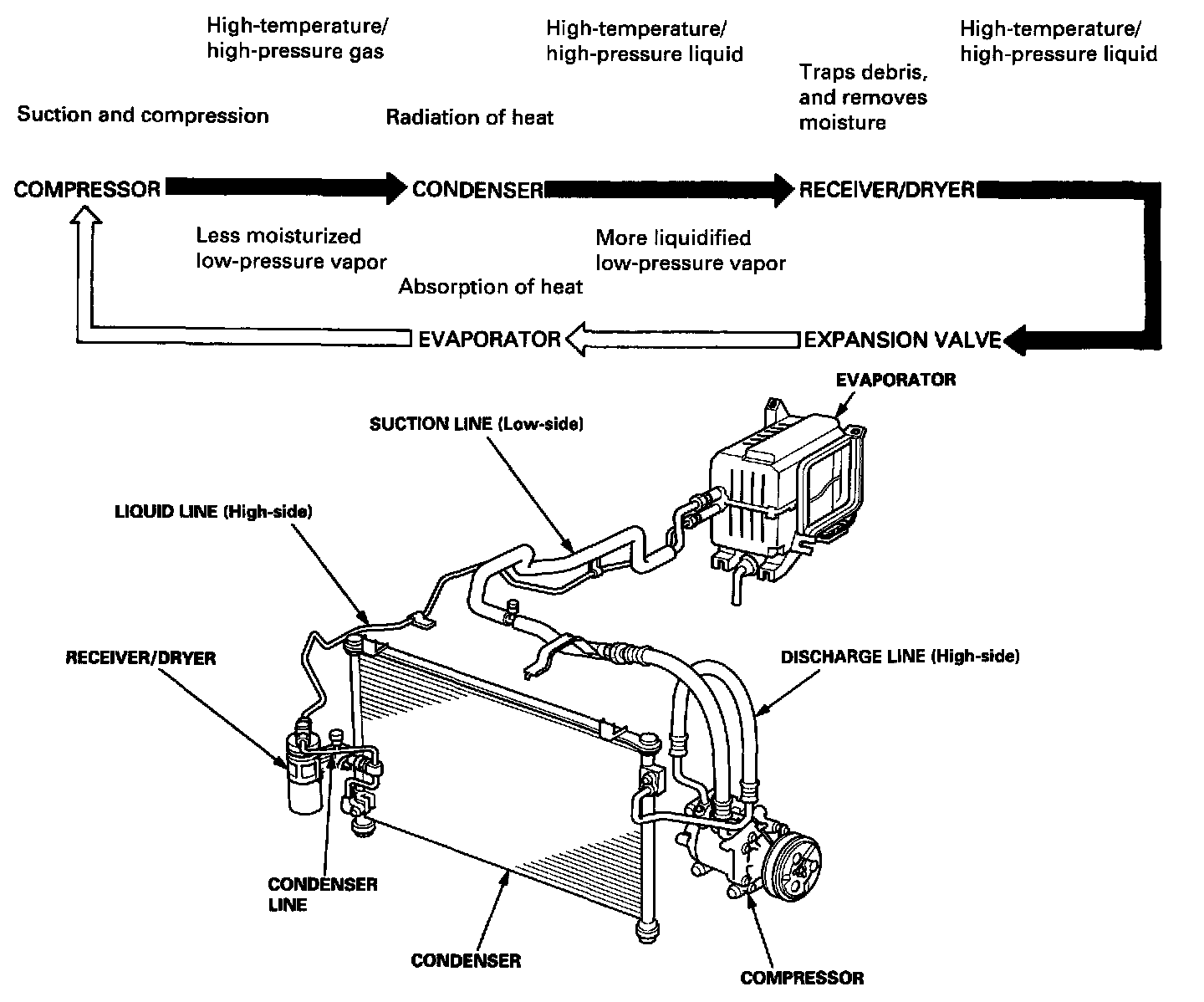 High-temperature/
high-pressure gas

High-temperature/
high-pressure liquid

High-temperature/
high-pressure liquid

Suction and compression

Radiation of heat

Traps debris, and removes moisture

COMPRESSOR

CONDENSER

RECEIVER/DRYER

Less moisturized
low-pressure vapor

More liquidified
low-pressure vapor

Absorption of heat

EVAPORATOR

EXPANSION VALVE

EVAPORATOR

SUCTION LINE (Low-side)

LIQUID LINE (High-side)

RECEIVER/DRYER

DISCHARGE LINE (High-side)

CONDENSER LINE

CONDENSER

COMPRESSOR