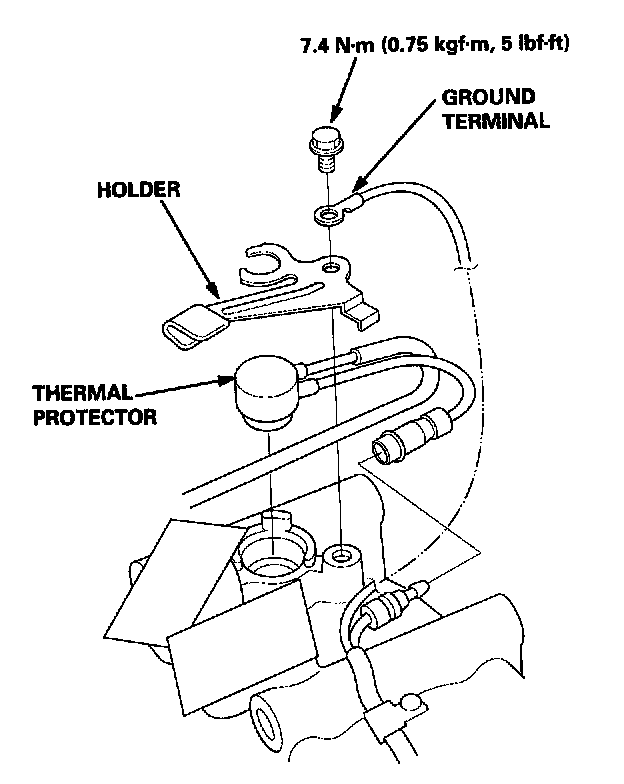 7.4 N·m (0.75 kgf·m, 5 lbf·ft)

GROUND TERMINAL

HOLDER

THERMAL PROTECTOR