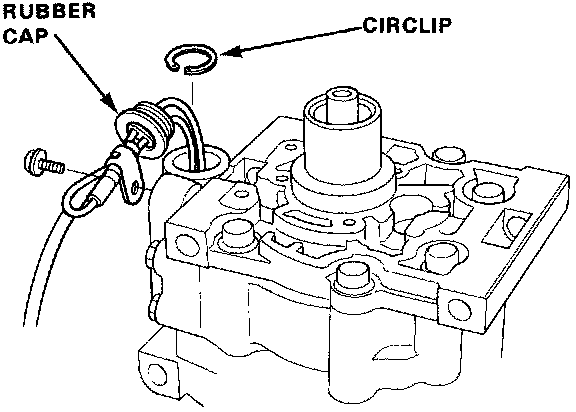 RUBBER CAP

CIRCLIP