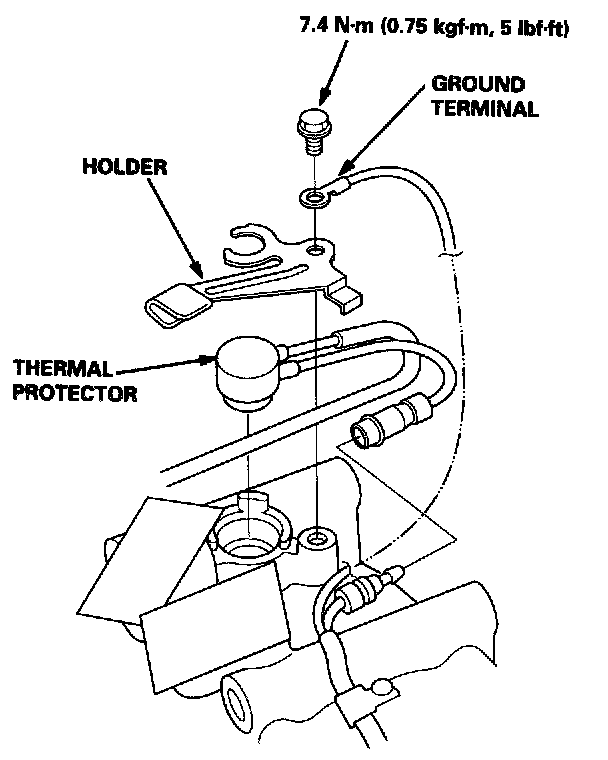 7.4 N·m (0.75 kgf·m, 5 lbf·ft)

GROUND TERMINAL

HOLDER

THERMAL PROTECTOR