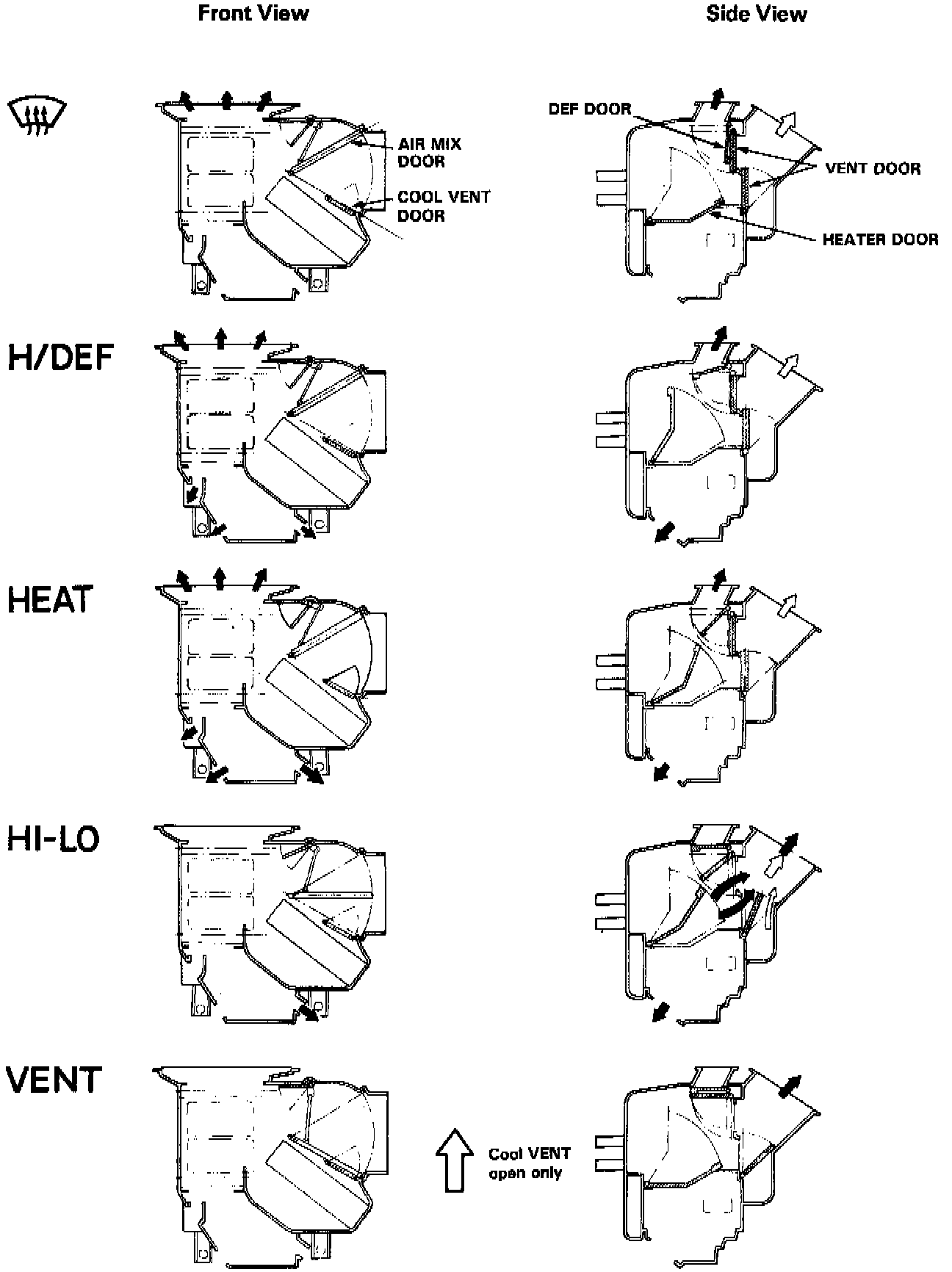 Front View

Side View

AIR MIX DOOR

COOL VENT DOOR

DEF DOOR

VENT DOOR

HEATER DOOR

H/DEF

HEAT

HI-LO

VENT

Cool VENT open only