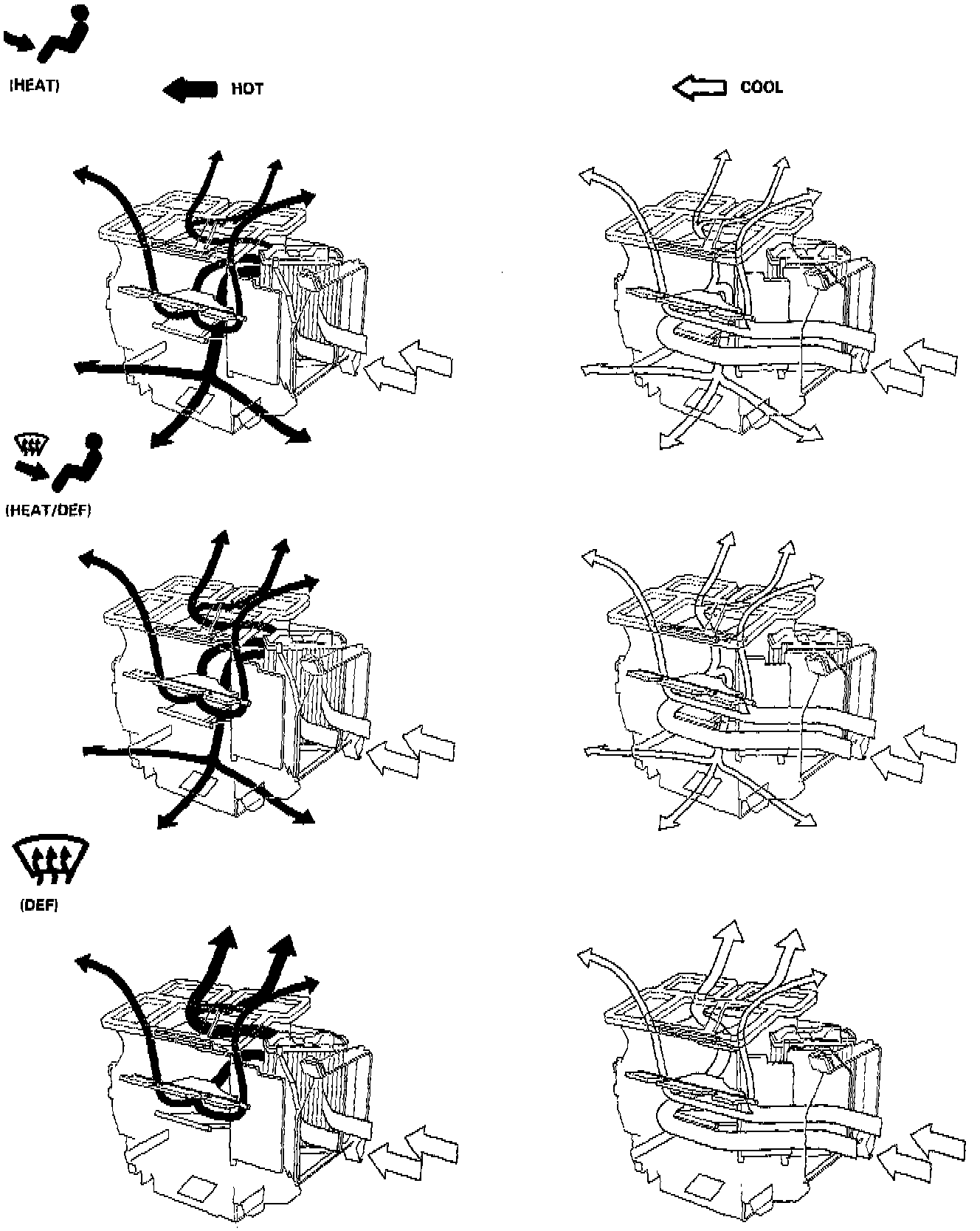 (HEAT)

HOT

COOL

(HEAT/DEF)

(DEF)