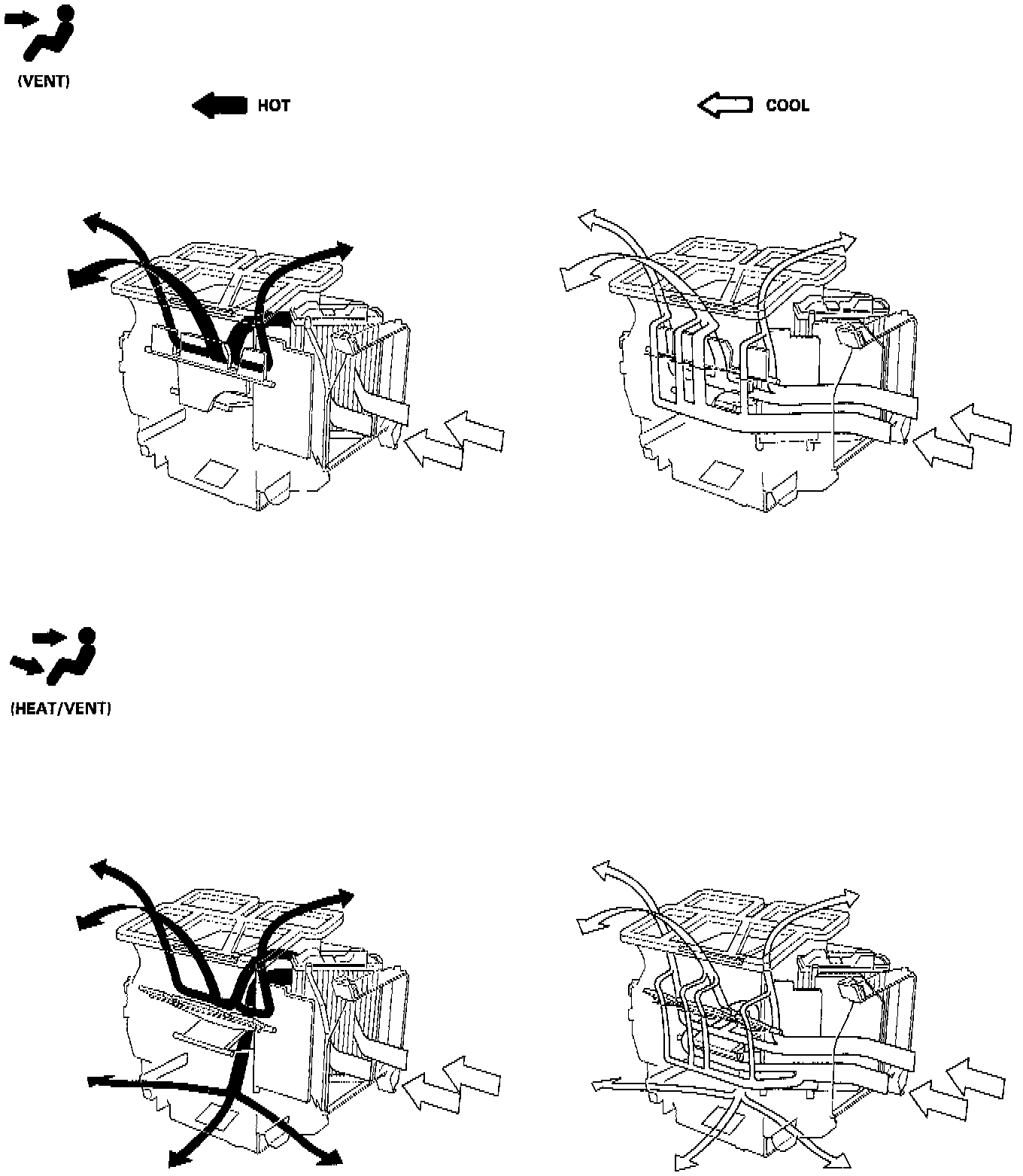 (VENT)

HOT

COOL

(HEAT/VENT)