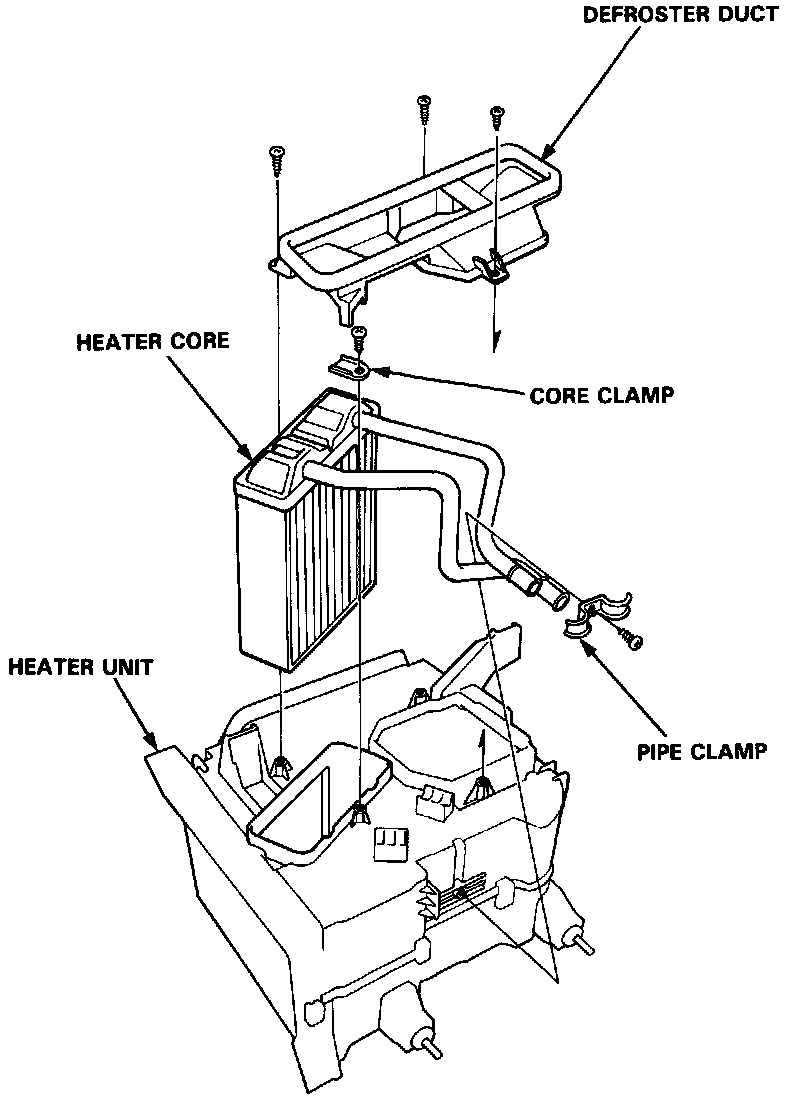 DEFROSTER DUCT

HEATER CORE

CORE CLAMP

HEATER UNIT

PIPE CLAMP