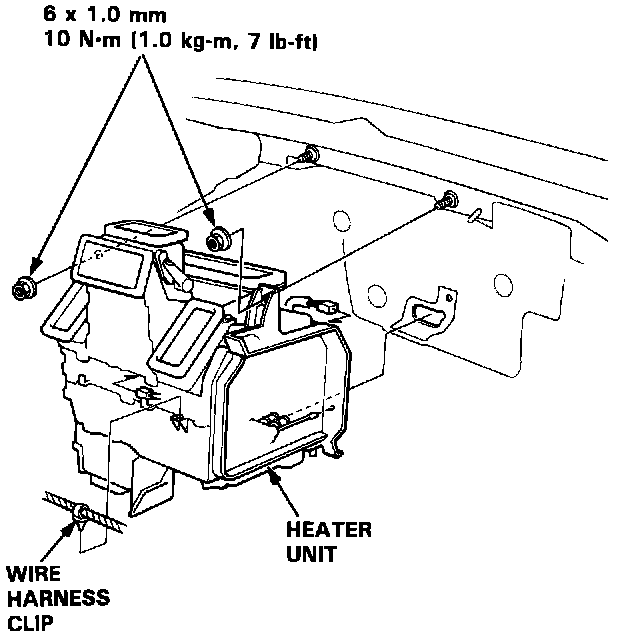 6 x 1.0 mm
10 N·m (1.0 kg-m, 7 lb-ft)

HEATER UNIT

WIRE HARNESS CLIP