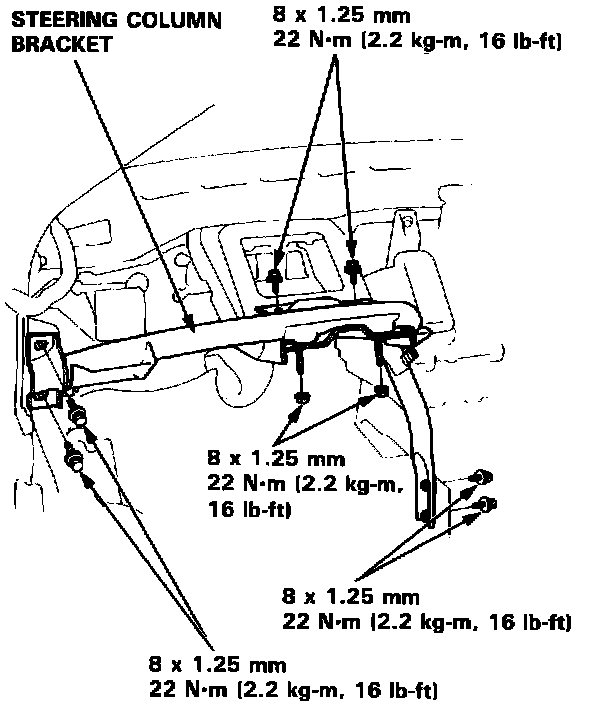 STEERING COLUMN BRACKET

8 x 1.25 mm
22 N·m (2.2 kg-m, 16 lb-ft)

8 x 1.25 mm
22 N·m (2.2 kg-m, 16 lb-ft)

8 x 1.25 mm
22 N·m (2.2 kg-m, 16 lb-ft)

8 x 1.25 mm
22 N·m (2.2 kg-m, 16 lb-ft)