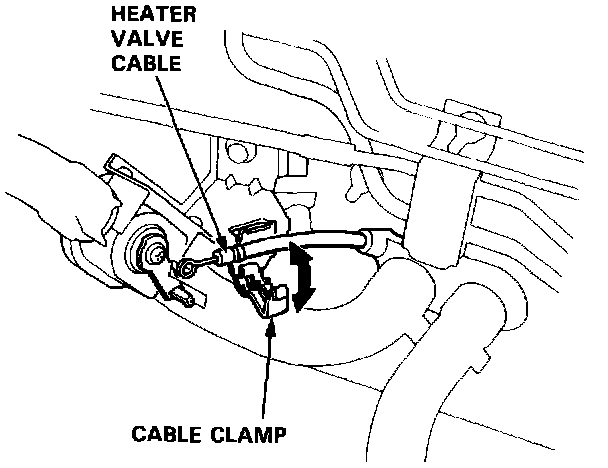 HEATER VALVE CABLE

CABLE CLAMP