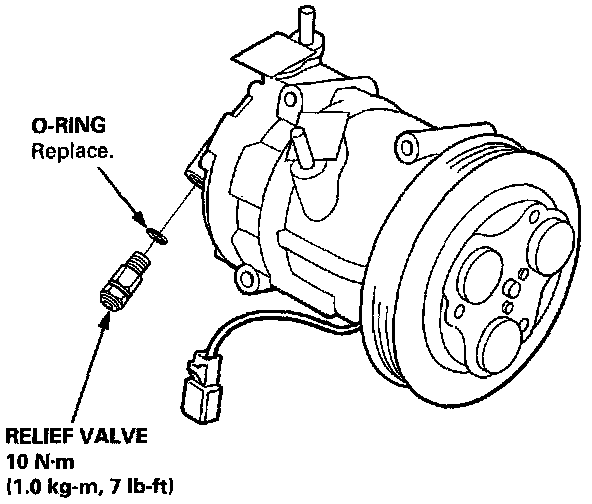 O-RING
Replace.

RELIEF VALVE
10 N·m
(1.0 kg-m, 7 lb-ft)