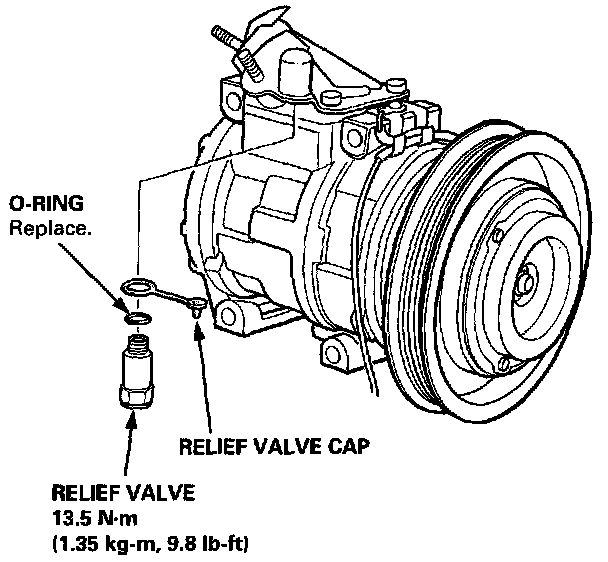 O-RING
Replace.

RELIEF VALVE CAP

RELIEF VALVE
13.5 N·m
(1.35 kg-m, 9.8 lb-ft)