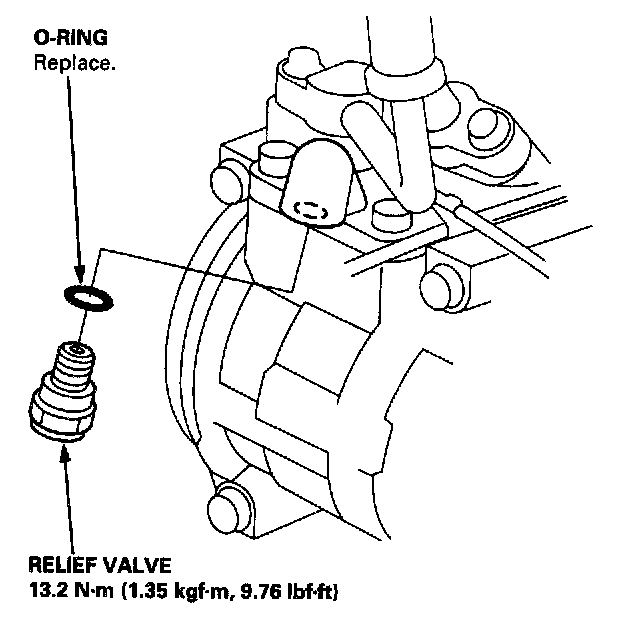 O-RING
Replace.

RELIEF VALVE
13.2 N·m (1.35 kgf·m, 9.76 lbf·ft)