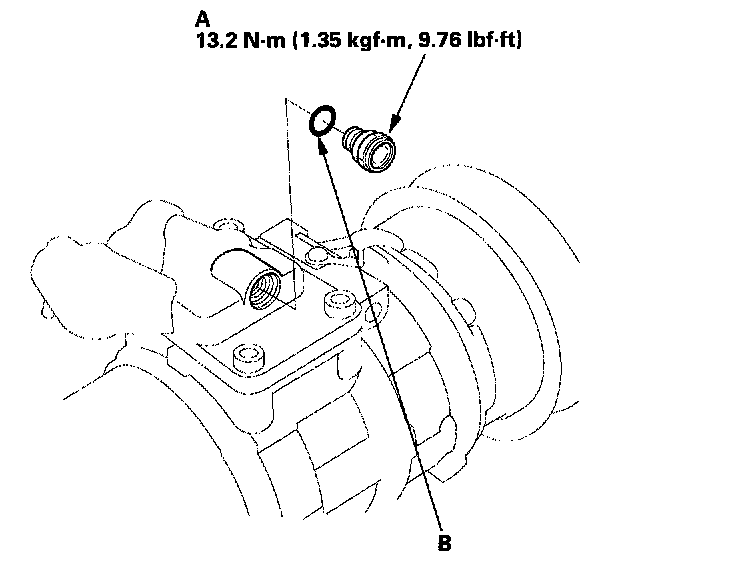 A
13.2 N·m (1.35 kgf·m, 9.76 lbf·ft)

B