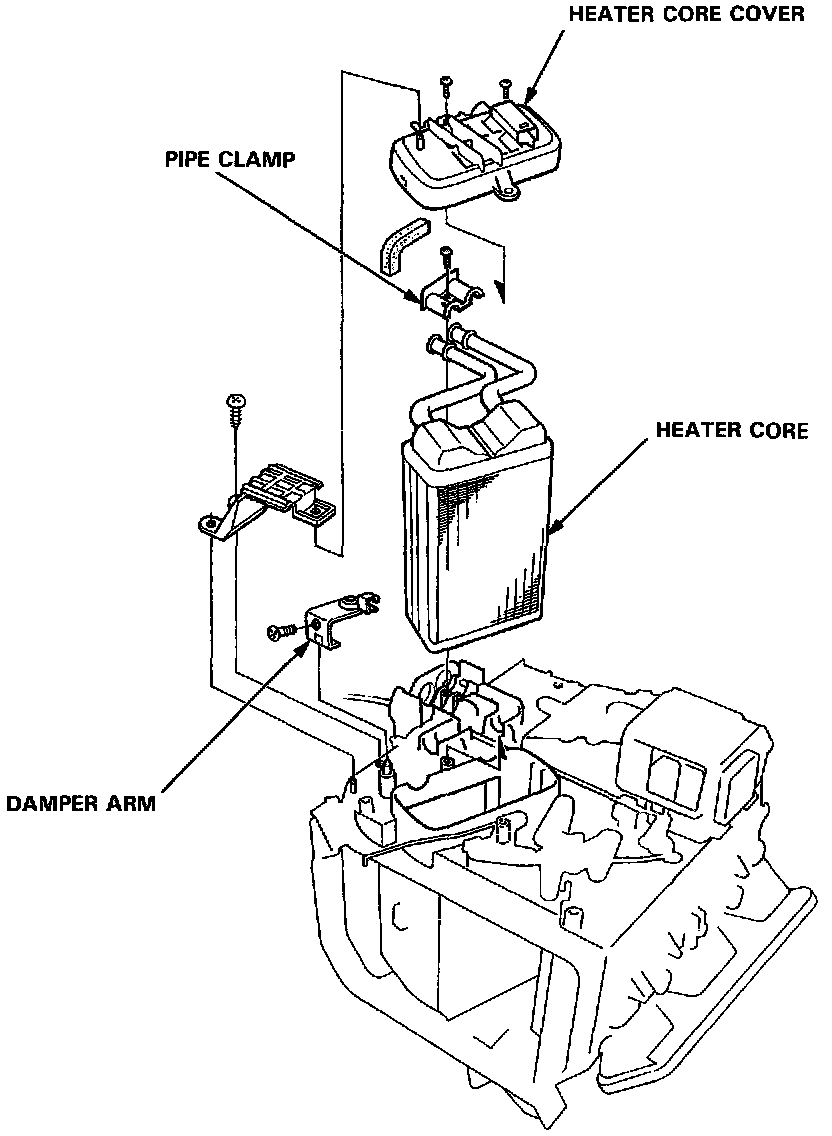 HEATER CORE COVER

PIPE CLAMP

HEATER CORE

DAMPER ARM