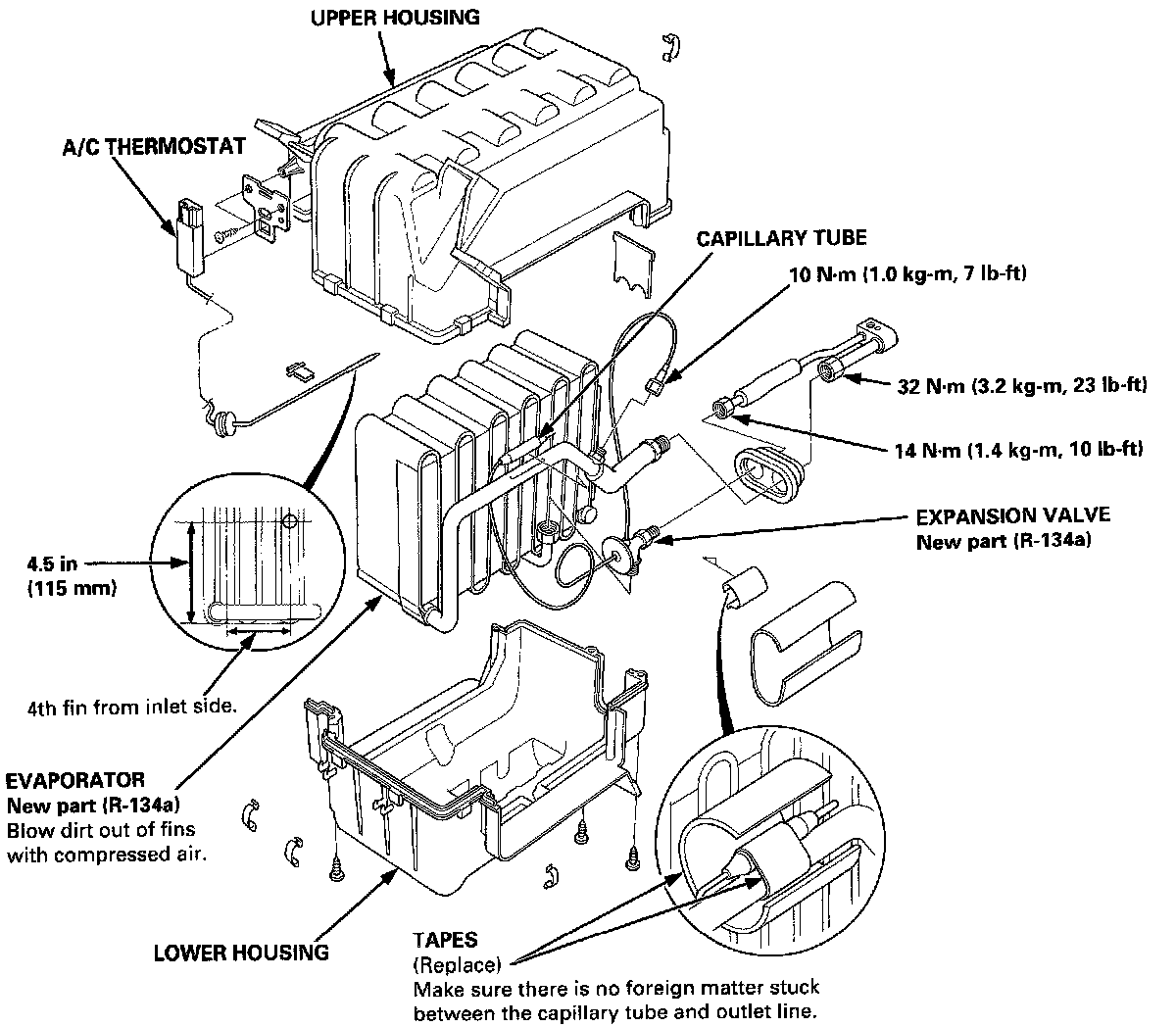 UPPER HOUSING

A/C THERMOSTAT

CAPILLARY TUBE

10 N·m (1.0 kg-m, 7 lb-ft)

32 N·m (3.2 kg-m, 23 lb-ft)

14 N·m (1.4 kg-m, 10 lb-ft)

EXPANSION VALVE
New part (R-134a)

4.5 in
(115 mm)

4th fin from inlet side.

EVAPORATOR
New part (R-134a)
Blow dirt out of fins with compressed air.

LOWER HOUSING

TAPES
(Replace)
Make sure there is no foreign matter stuck between the capillary tube and outlet line.