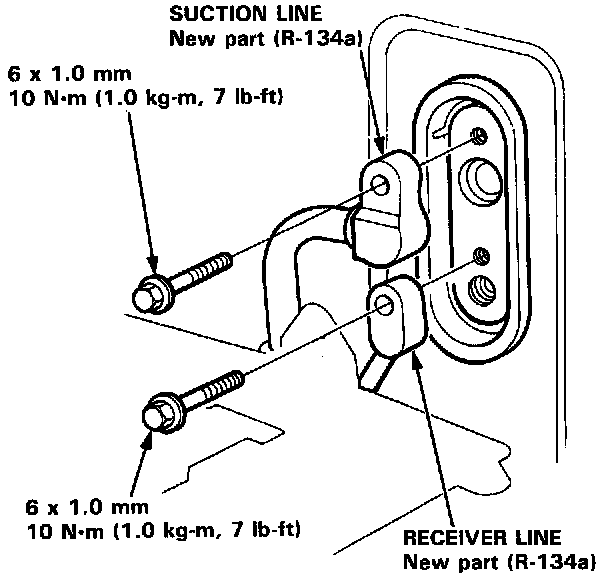 SUCTION LINE
New part (R-134a)

6 x 1.0 mm
10 N·m (1.0 kg-m, 7 lb-ft)

6 x 1.0 mm
10 N·m (1.0 kg-m, 7 lb-ft)

RECEIVER LINE
New part (R-134a)