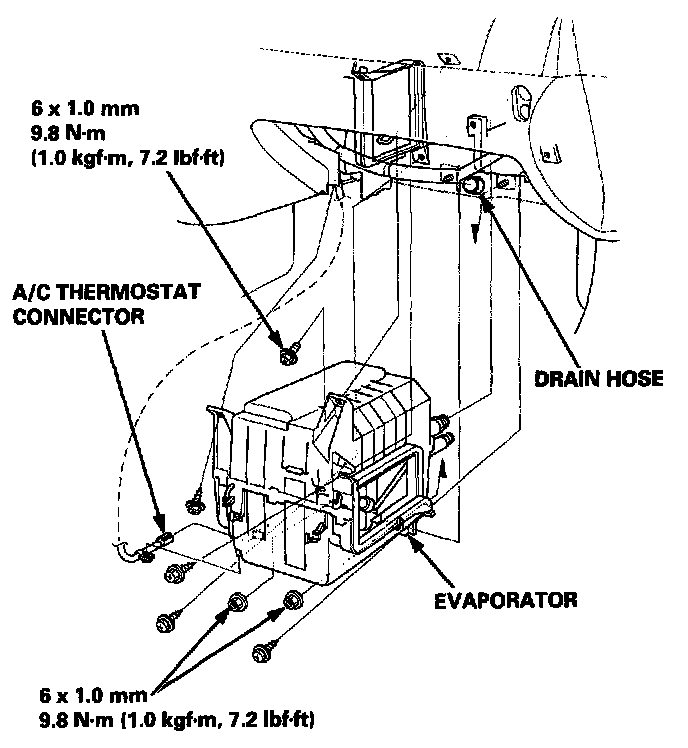 6 x 1.0 mm
9.8 N·m
(1.0 kgf·m, 7.2 lbf·ft)

A/C THERMOSTAT
CONNECTOR

DRAIN HOSE

EVAPORATOR

6 x 1.0 mm
9.8 N·m (1.0 kgf·m, 7.2 lbf·ft)