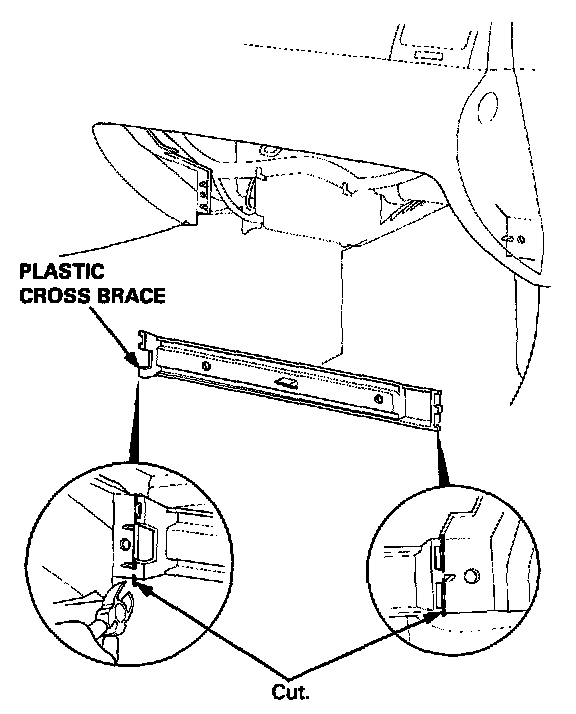 PLASTIC
CROSS BRACE

Cut.