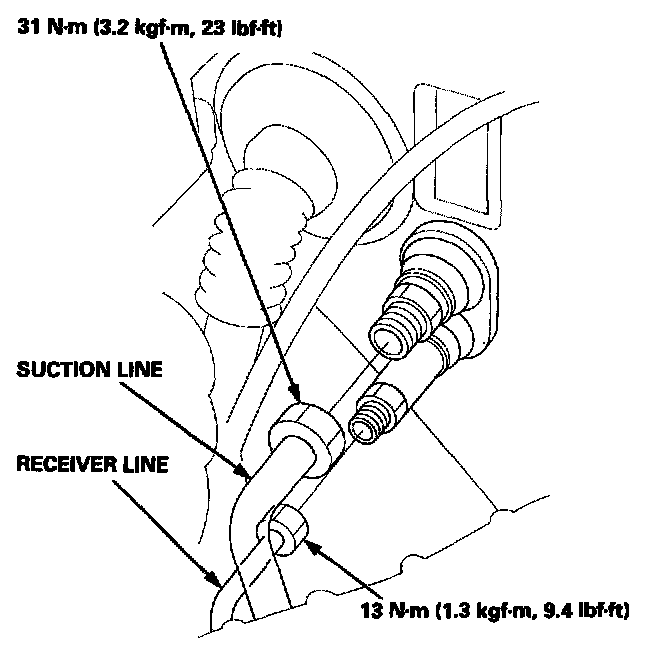 31 N·m (3.2 kgf·m, 23 lbf·ft)

SUCTION LINE

RECEIVER LINE

13 N·m (1.3 kgf·m, 9.4 lbf·ft)