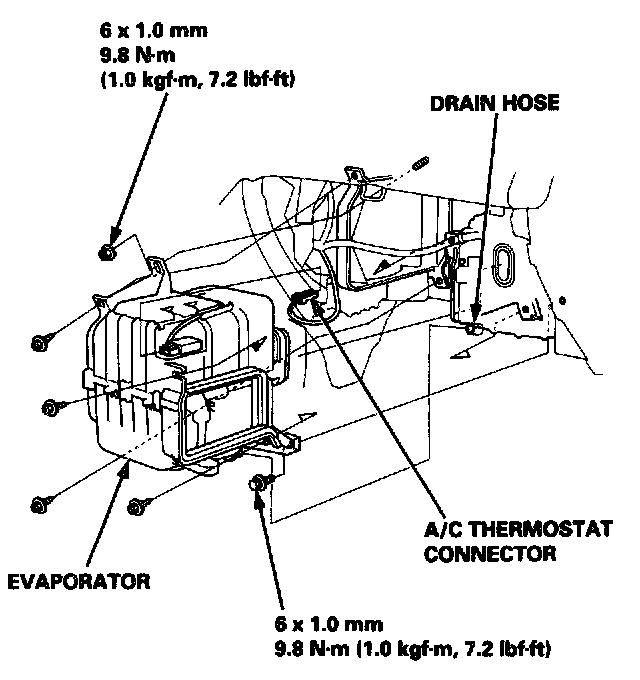 6 x 1.0 mm
9.8 N·m
(1.0 kgf·m, 7.2 lbf·ft)

DRAIN HOSE

A/C THERMOSTAT CONNECTOR

EVAPORATOR

6 x 1.0 mm
9.8 N·m (1.0 kgf·m, 7.2 lbf·ft)