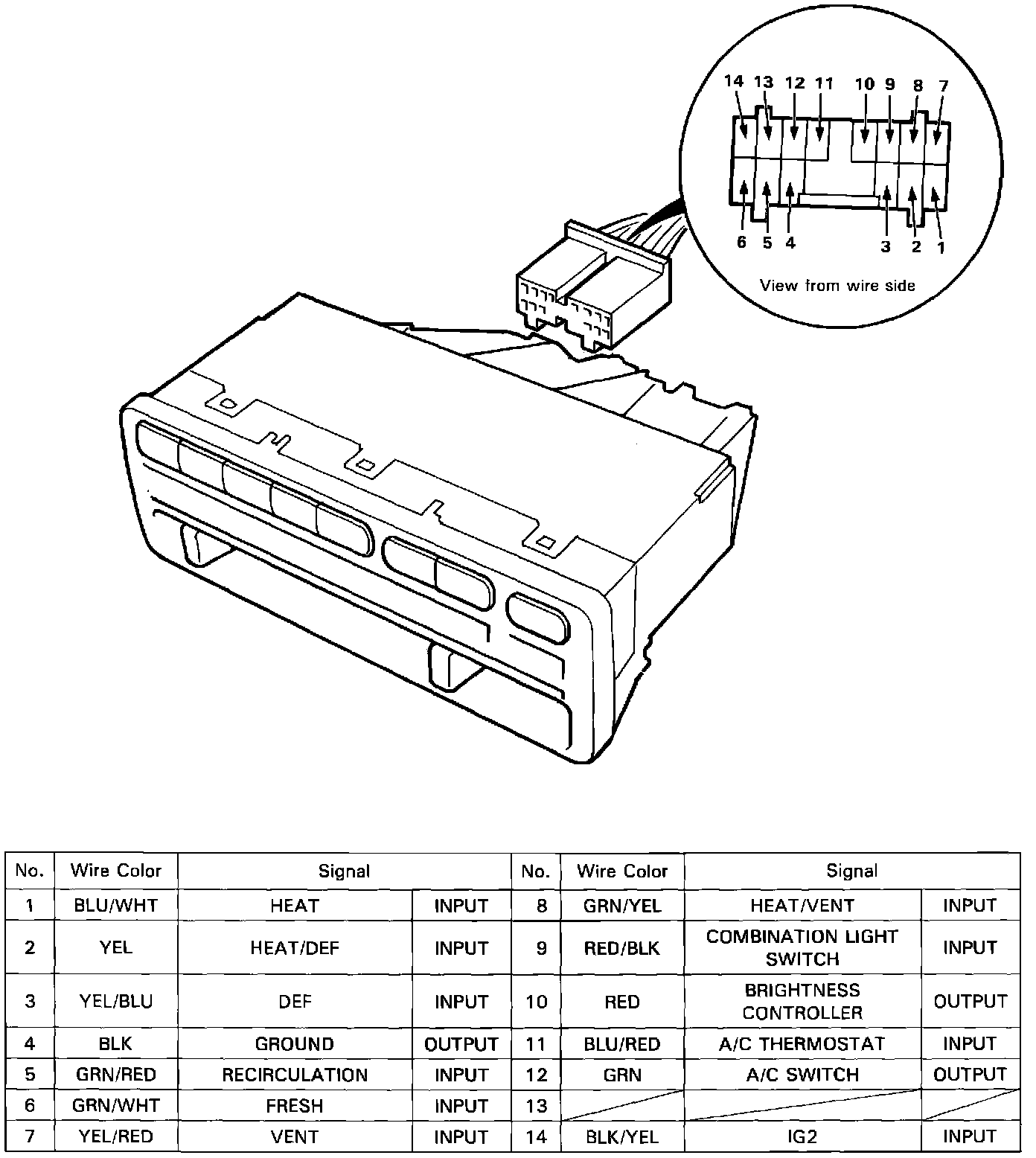 14 13 12 11 10 9 8 7

6 5 4 3 2 1

View from wire side

| No. | Wire Color | Signal | | No. | Wire Color | Signal | |
|---|---|---|---|---|---|---|---|
| 1 | BLU/WHT | HEAT | INPUT | 8 | GRN/YEL | HEAT/VENT | INPUT |
| 2 | YEL | HEAT/DEF | INPUT | 9 | RED/BLK | COMBINATION LIGHT SWITCH | INPUT |
| 3 | YEL/BLU | DEF | INPUT | 10 | RED | BRIGHTNESS CONTROLLER | OUTPUT |
| 4 | BLK | GROUND | OUTPUT | 11 | BLU/RED | A/C THERMOSTAT | INPUT |
| 5 | GRN/RED | RECIRCULATION | INPUT | 12 | GRN | A/C SWITCH | OUTPUT |
| 6 | GRN/WHT | FRESH | INPUT | 13 | | | |
| 7 | YEL/RED | VENT | INPUT | 14 | BLK/YEL | IG2 | INPUT |