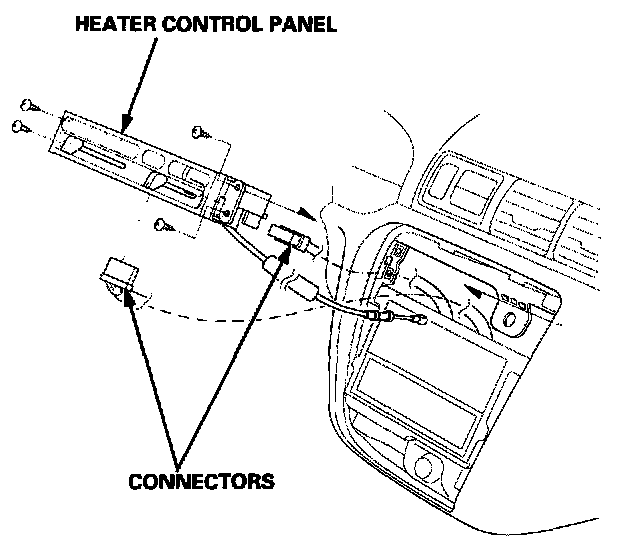 HEATER CONTROL PANEL

CONNECTORS