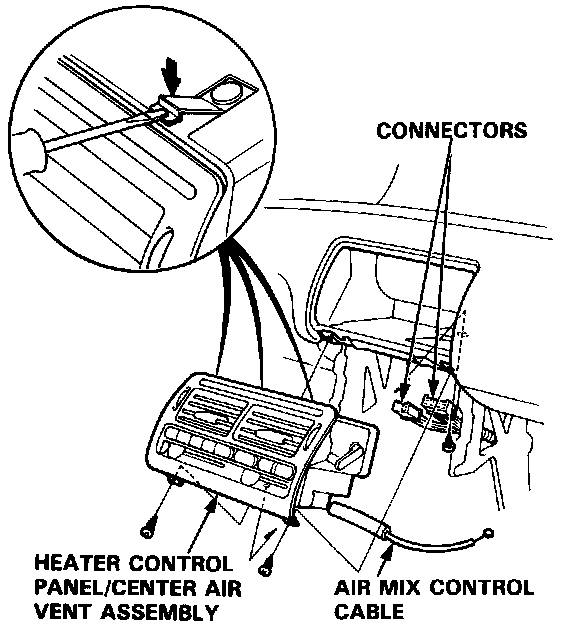 CONNECTORS

HEATER CONTROL PANEL/CENTER AIR VENT ASSEMBLY

AIR MIX CONTROL CABLE