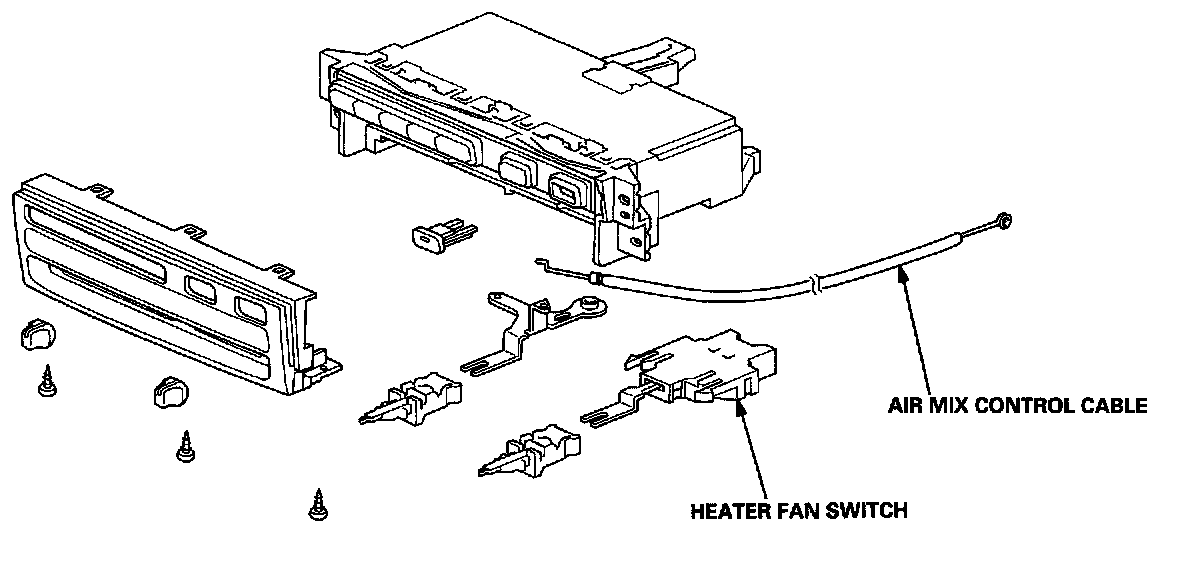 AIR MIX CONTROL CABLE

HEATER FAN SWITCH