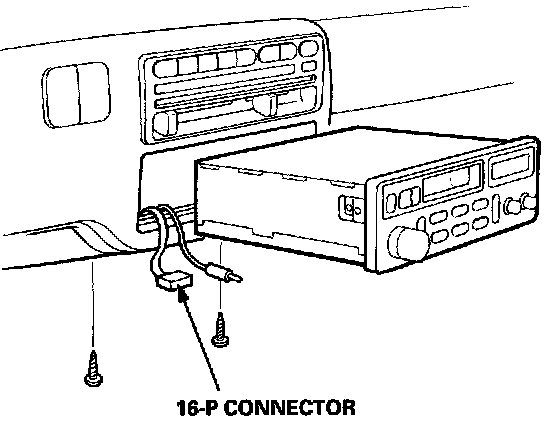 16-P CONNECTOR