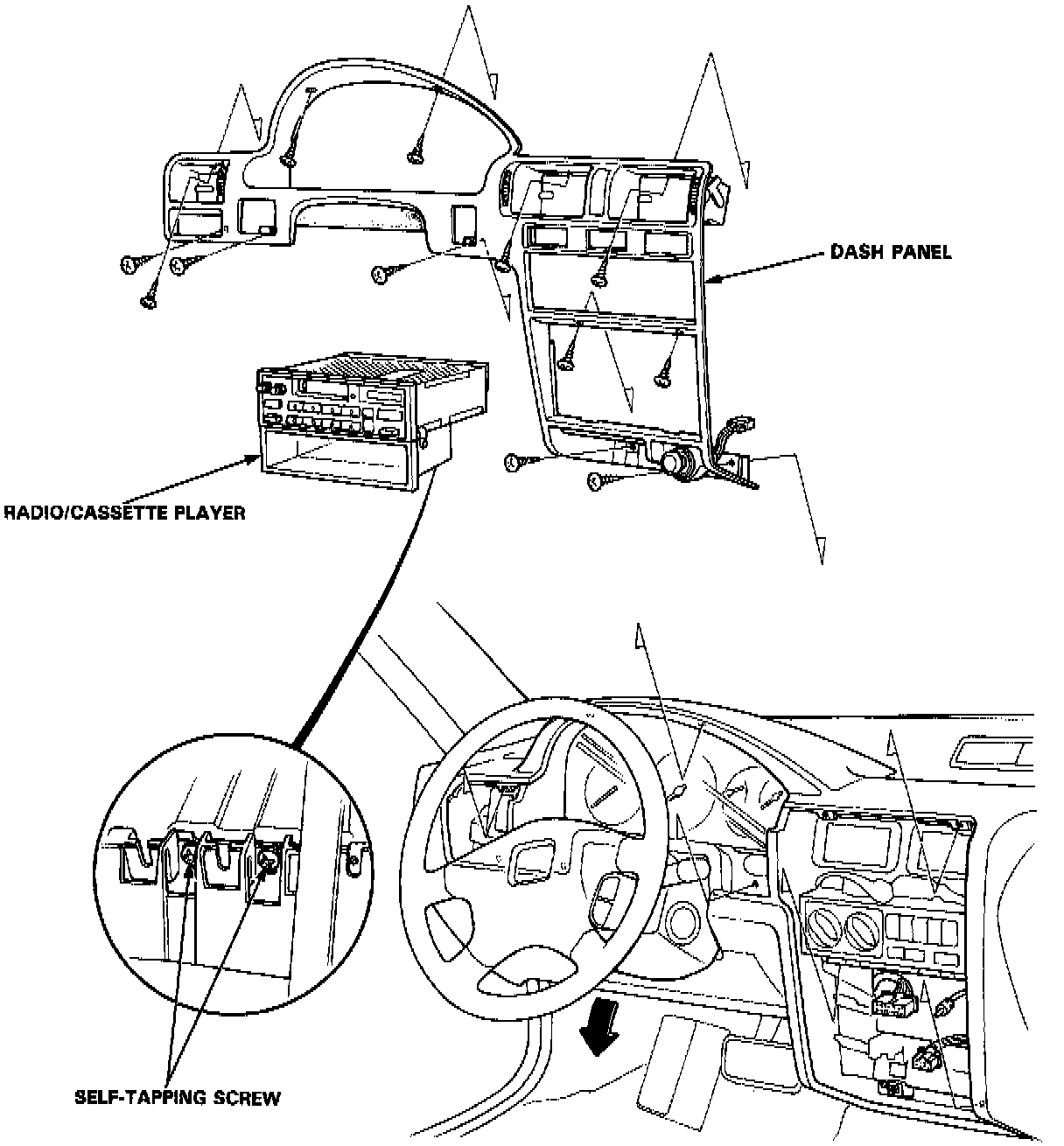 DASH PANEL

RADIO/CASSETTE PLAYER

SELF-TAPPING SCREW