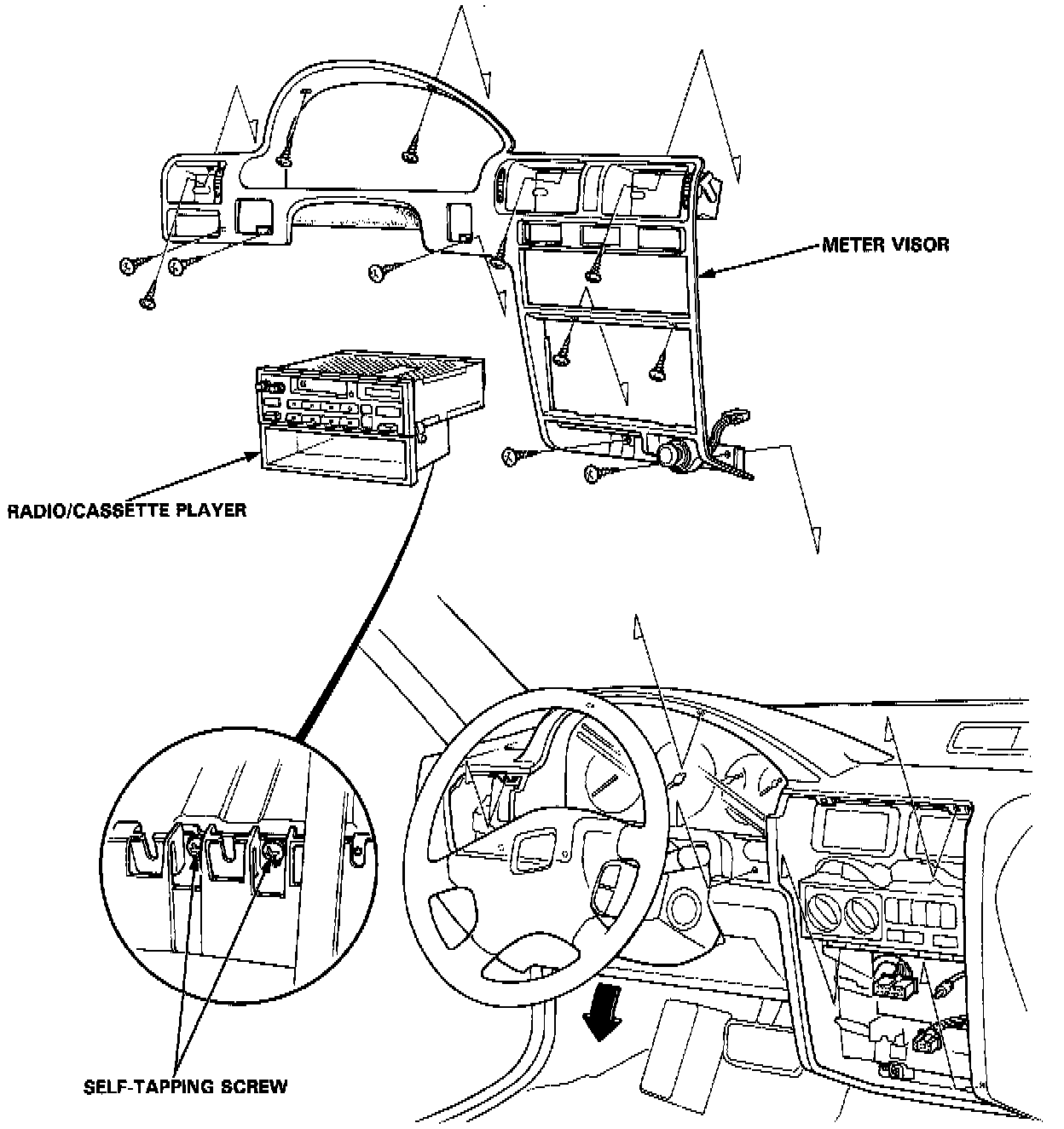 METER VISOR

RADIO/CASSETTE PLAYER

SELF-TAPPING SCREW