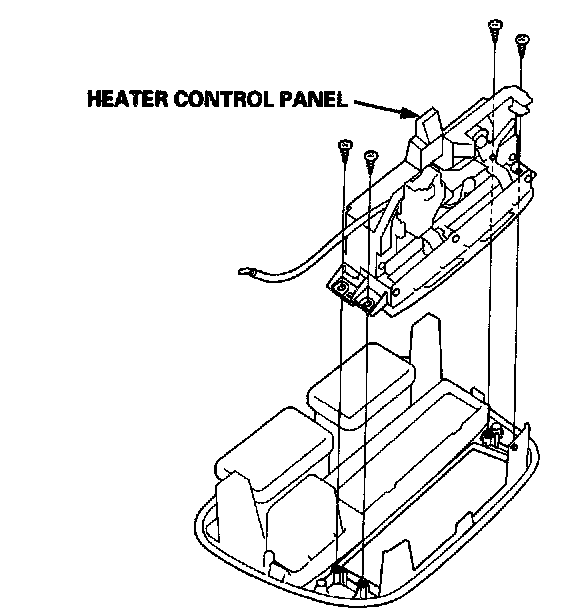 HEATER CONTROL PANEL