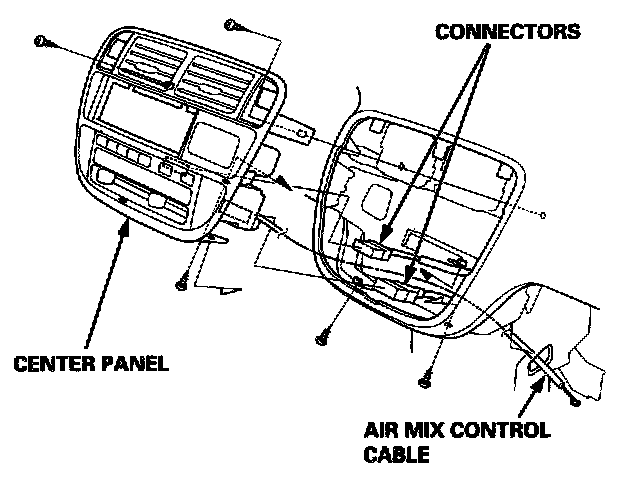 CONNECTORS

CENTER PANEL

AIR MIX CONTROL CABLE