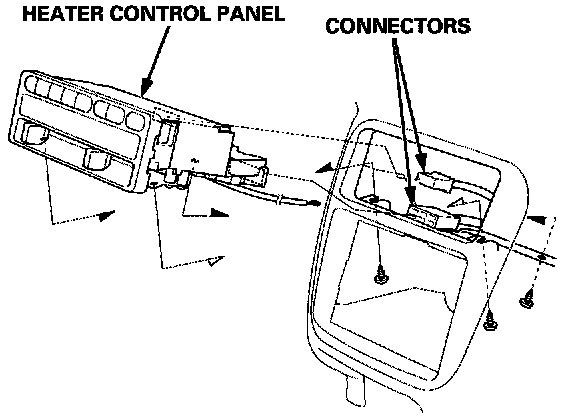 HEATER CONTROL PANEL

CONNECTORS