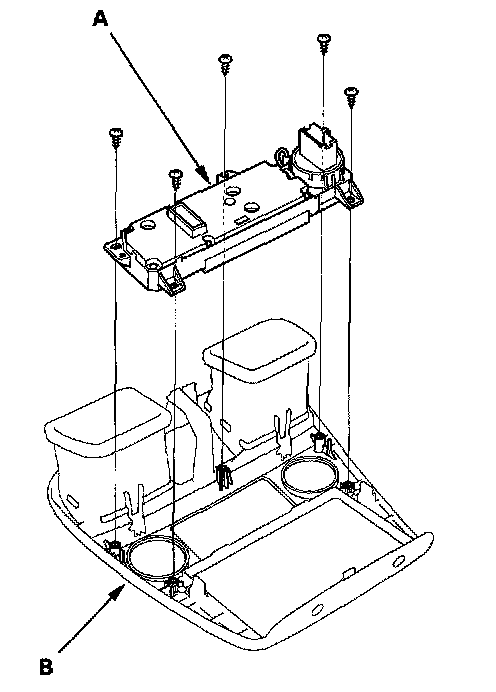 A

B