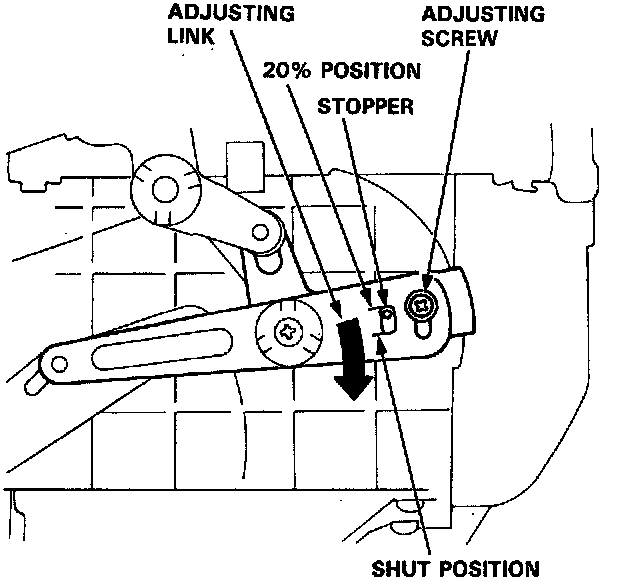 ADJUSTING LINK

ADJUSTING SCREW

20% POSITION

STOPPER

SHUT POSITION